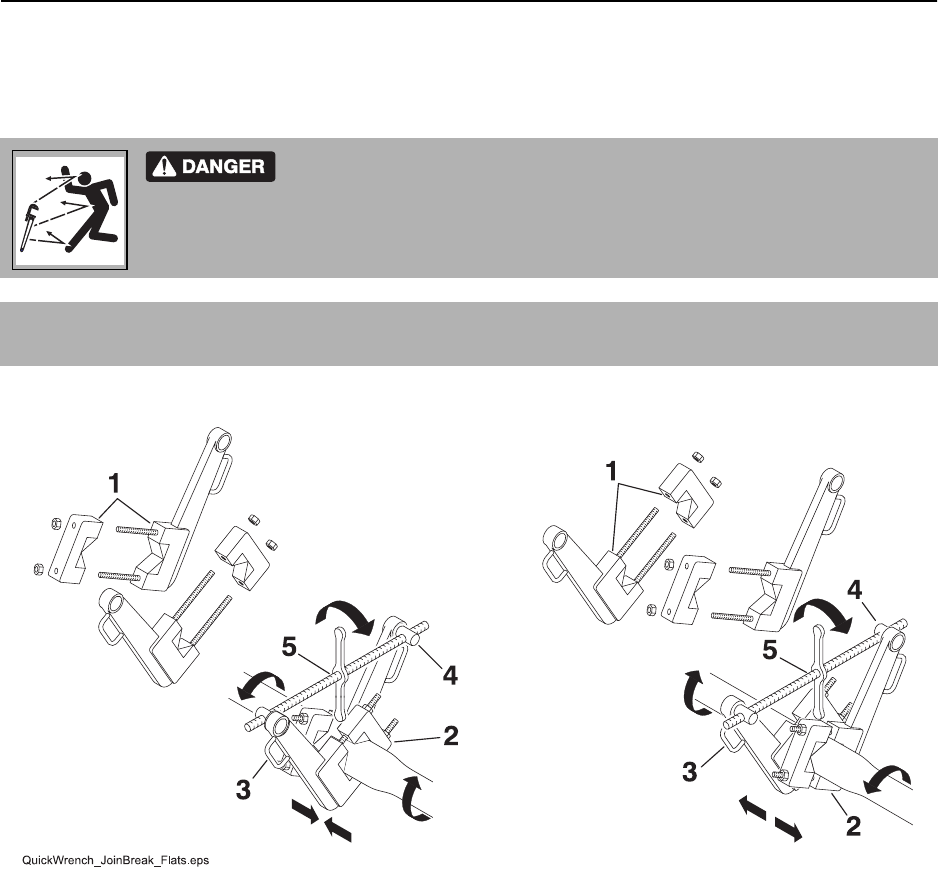 DANGER

1

5

4

2

3

1

4

5

3

2

QuickWrench_JoinBreak_Flats.eps