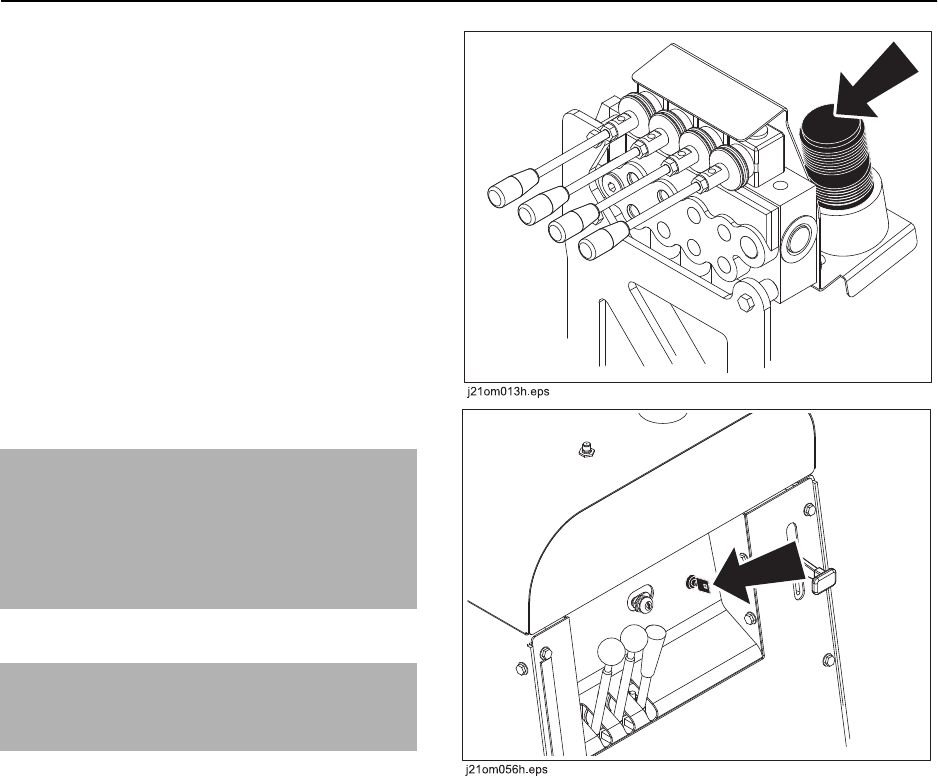 j21om013h.eps

j21om056h.eps