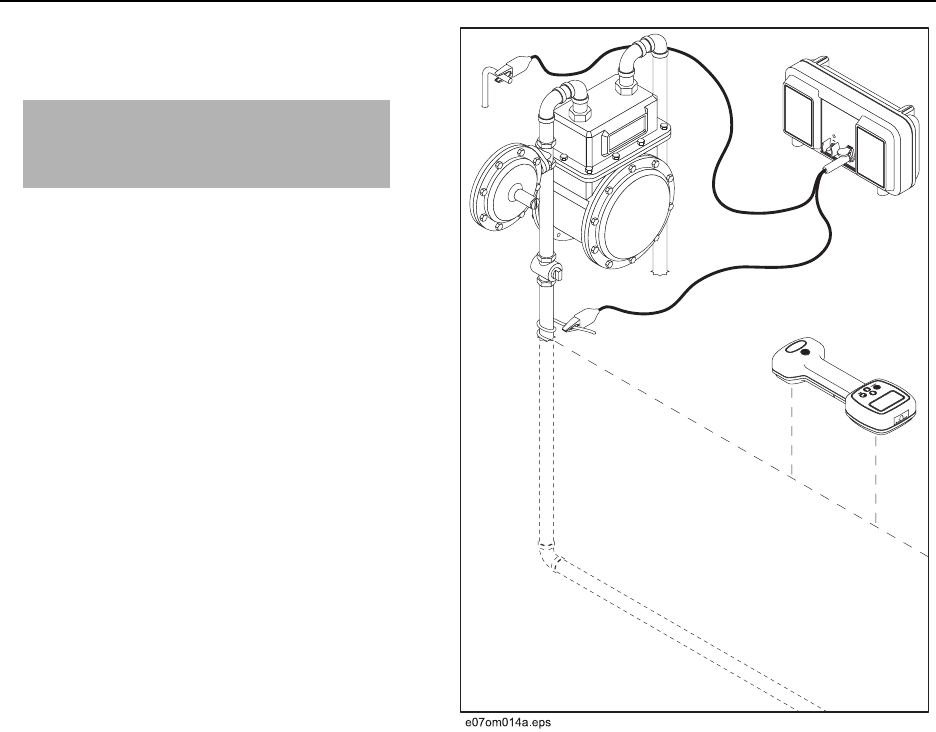 e07om014a.eps