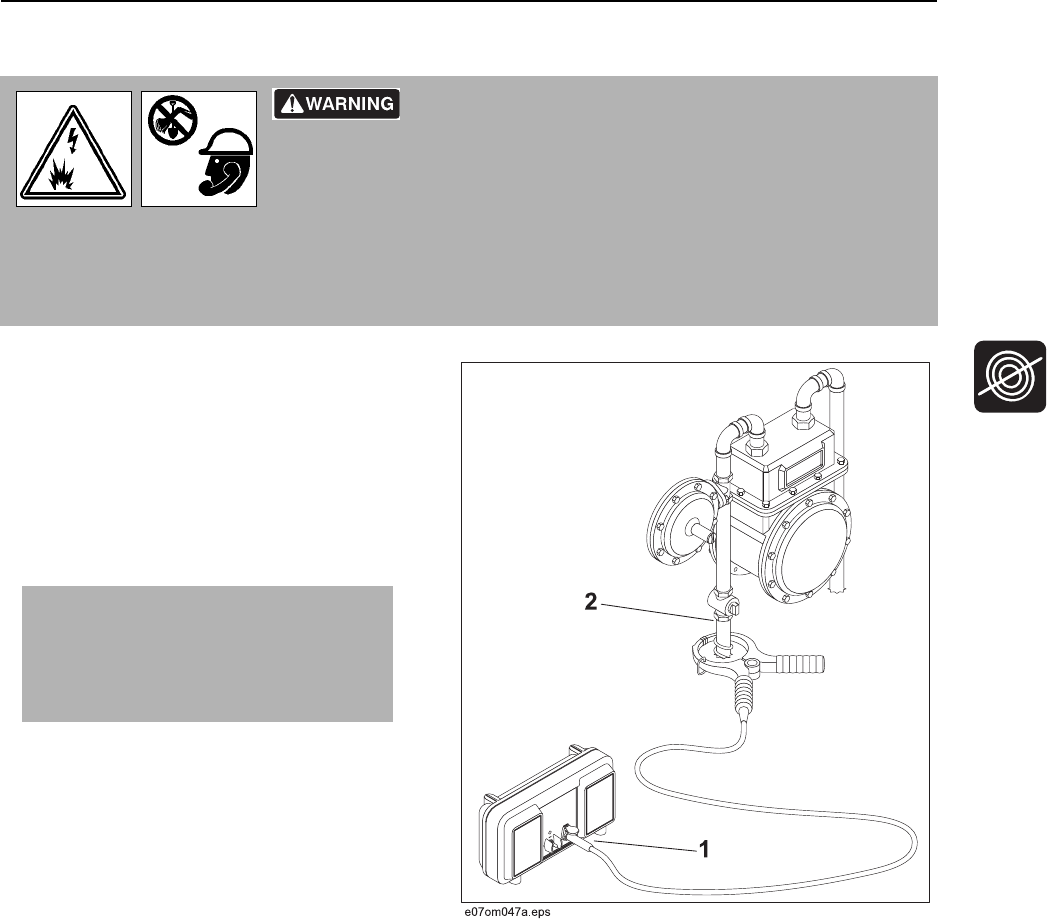 WARNING

2

1

e07om047a.eps