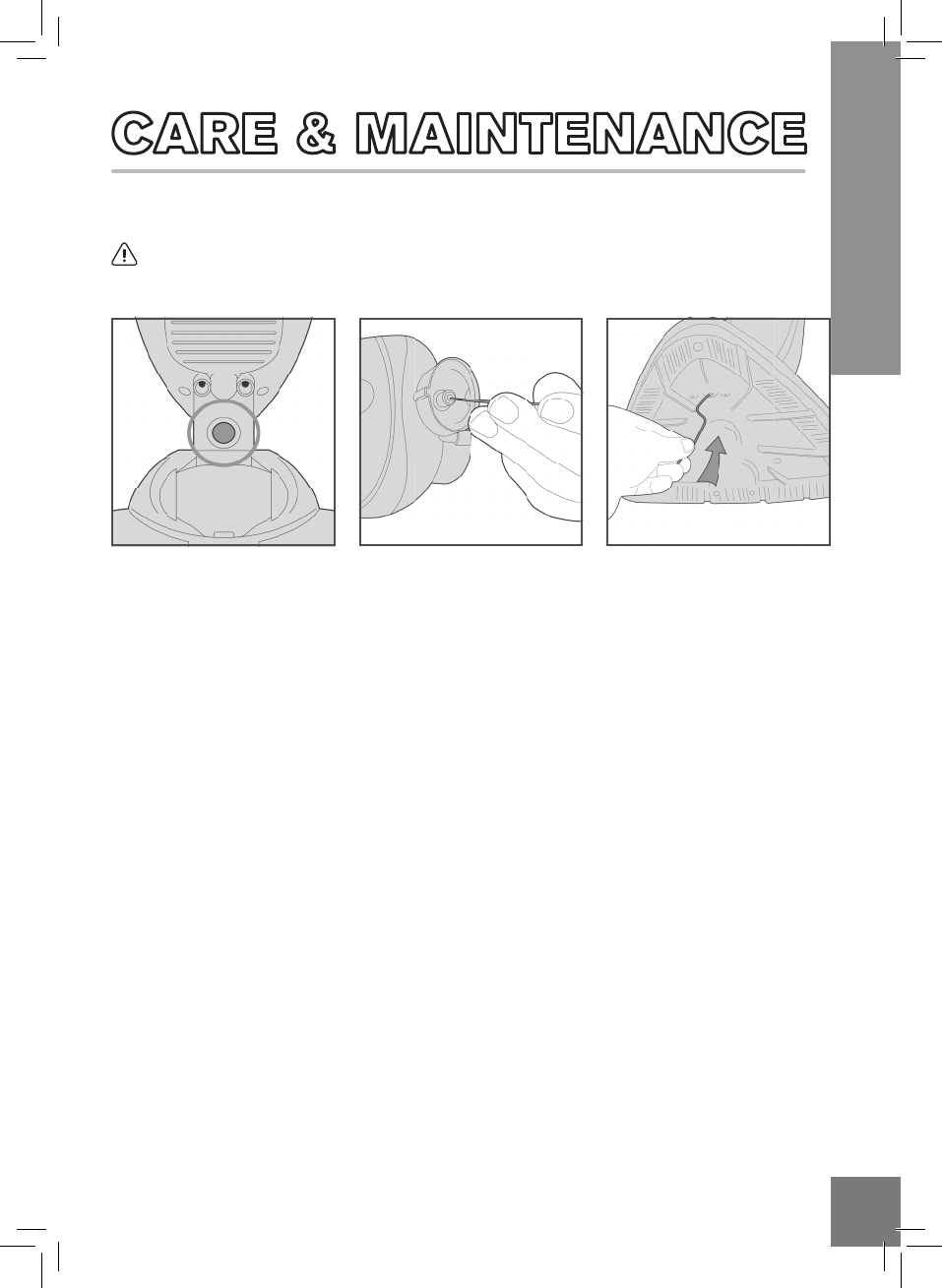 CARE & MAINTENANCE