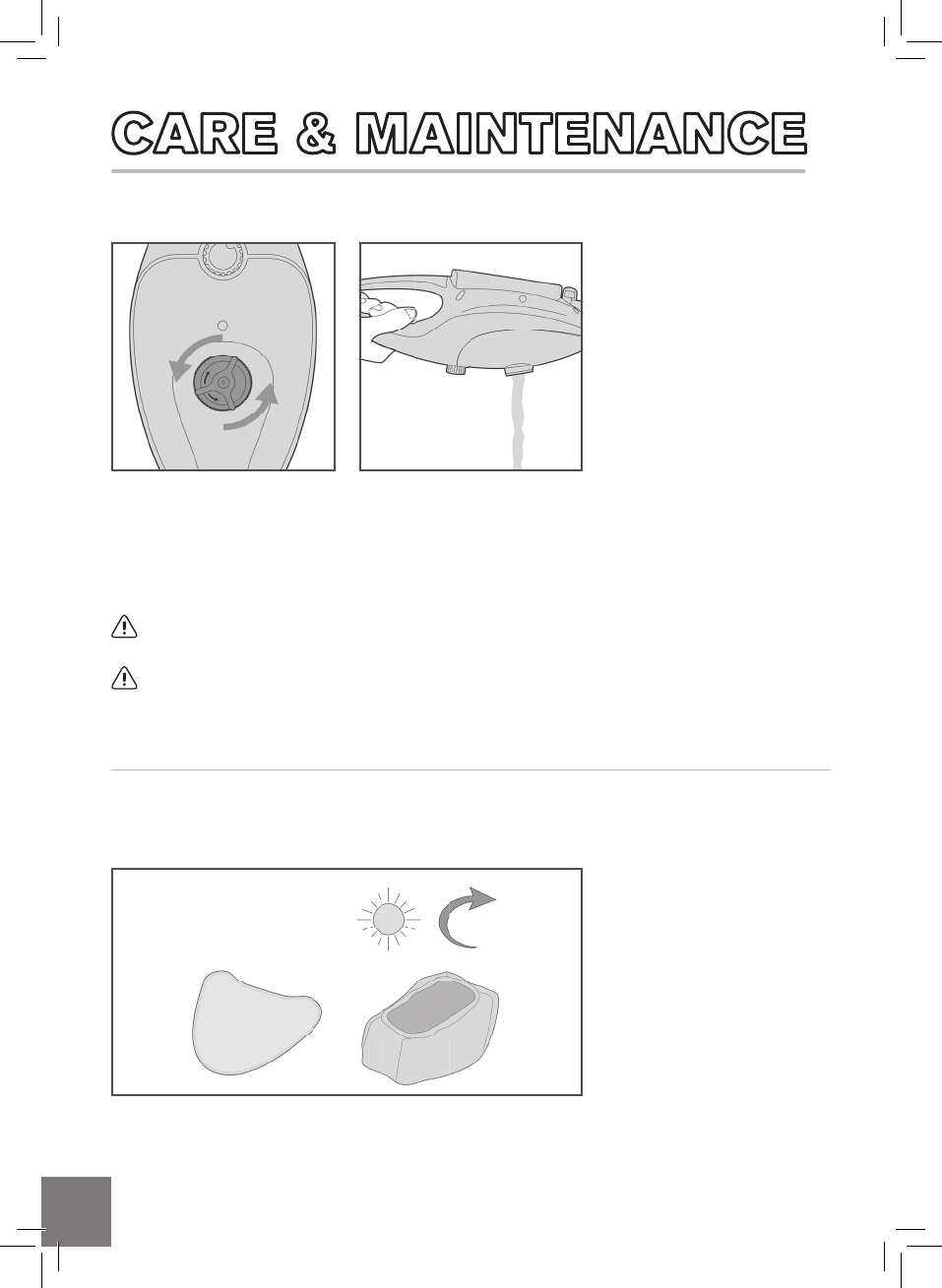 CARE & MAINTENANCE