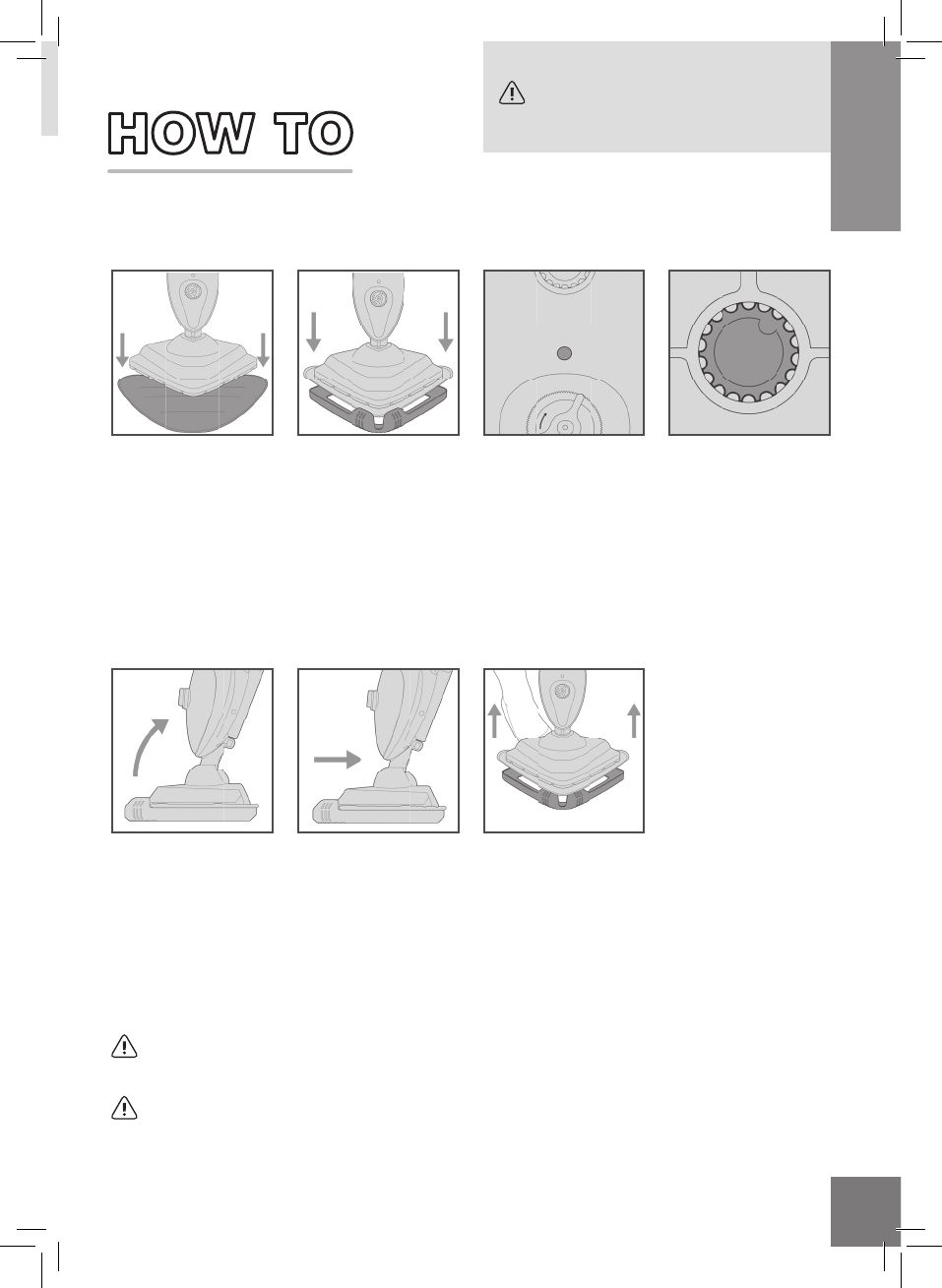 HOW TO