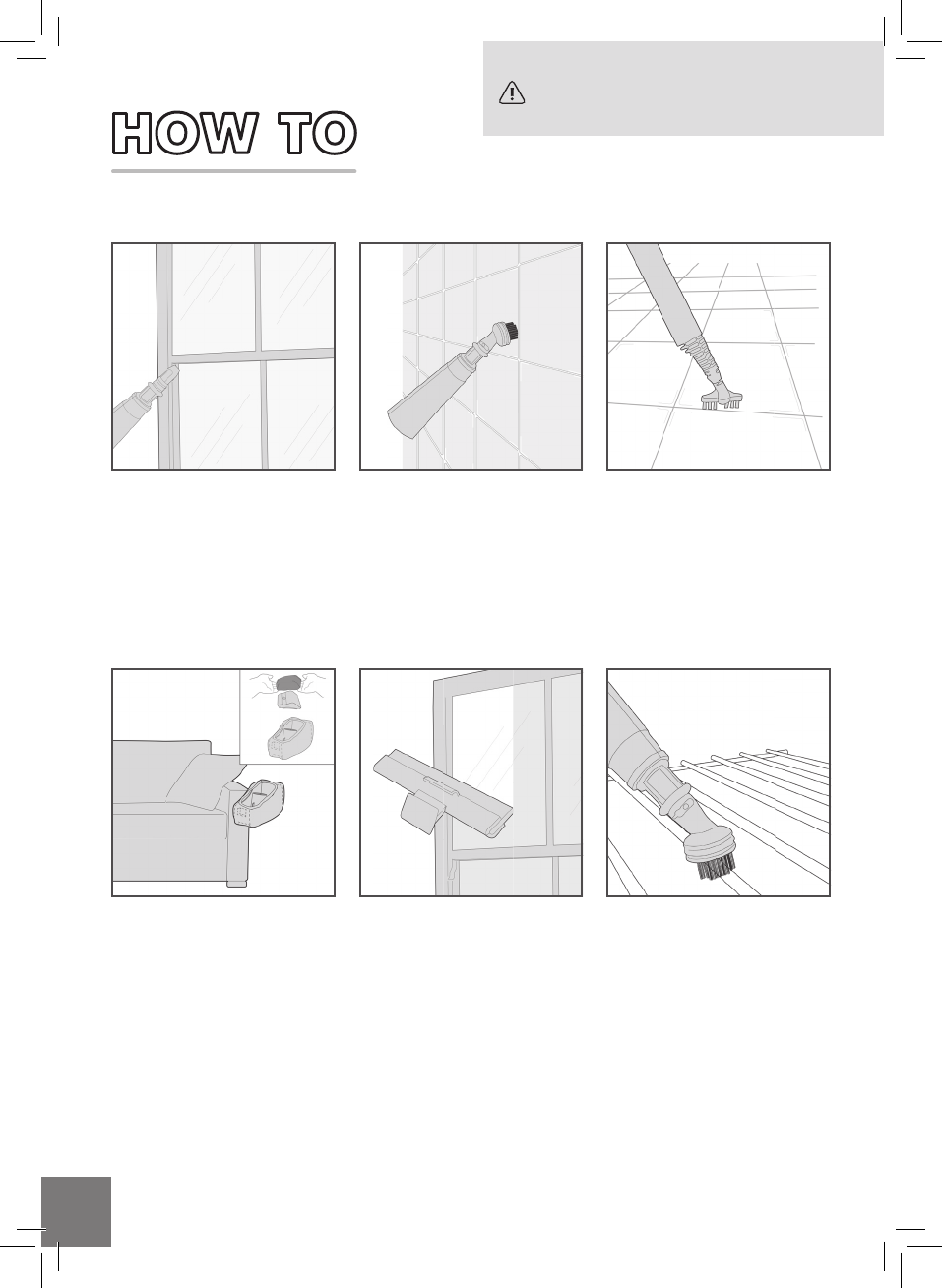 HOW TO