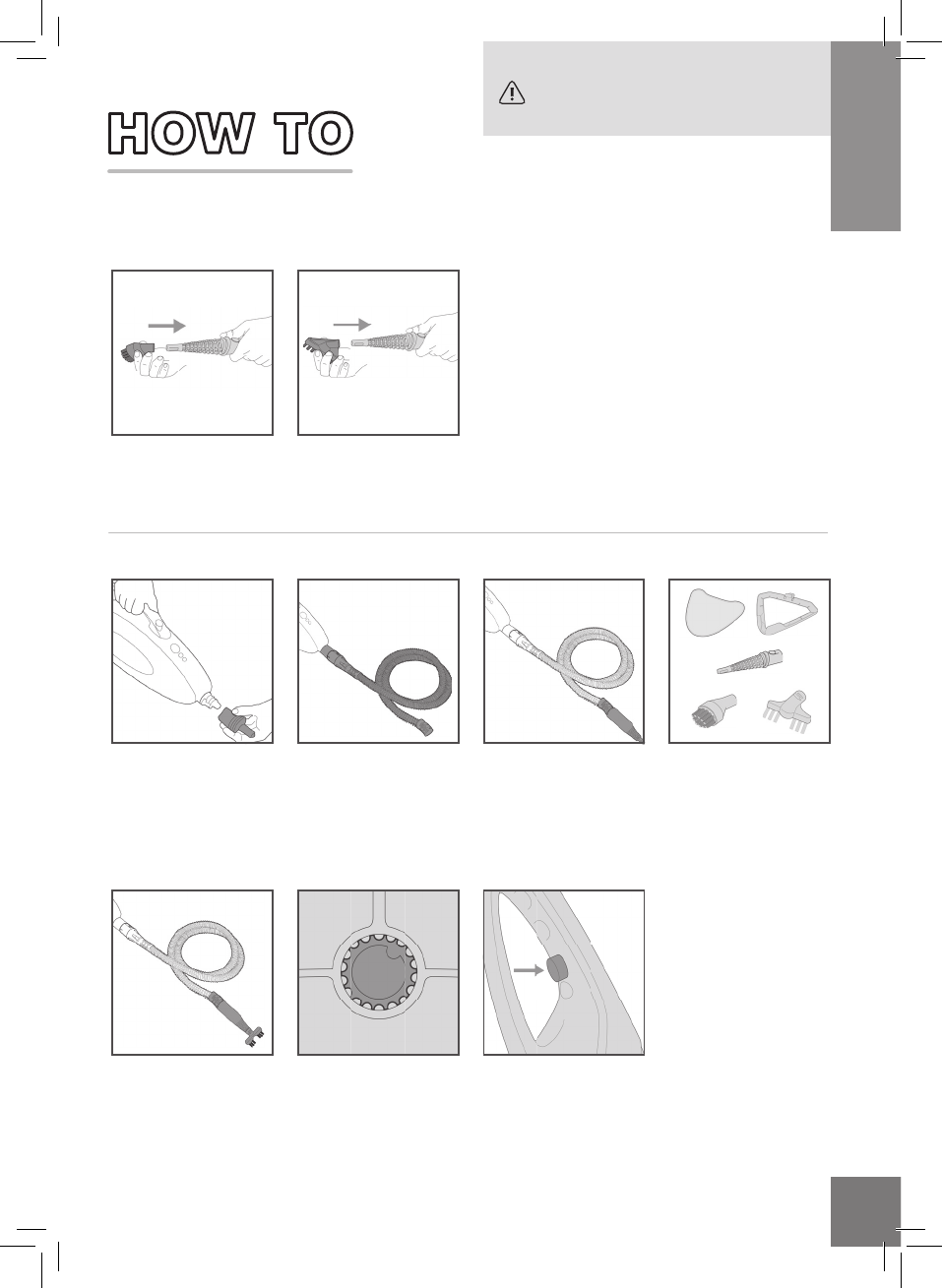 HOW TO