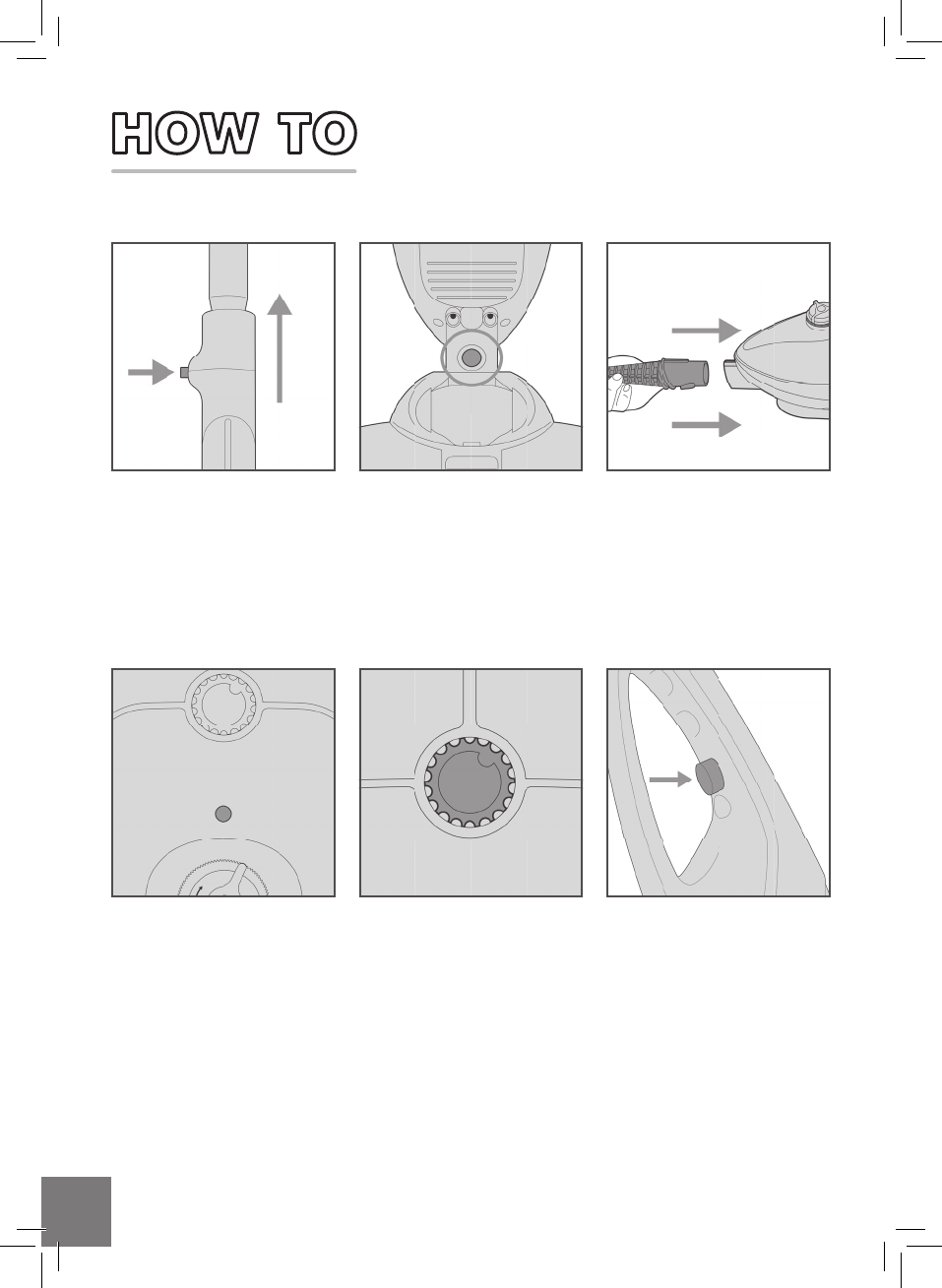 HOW TO