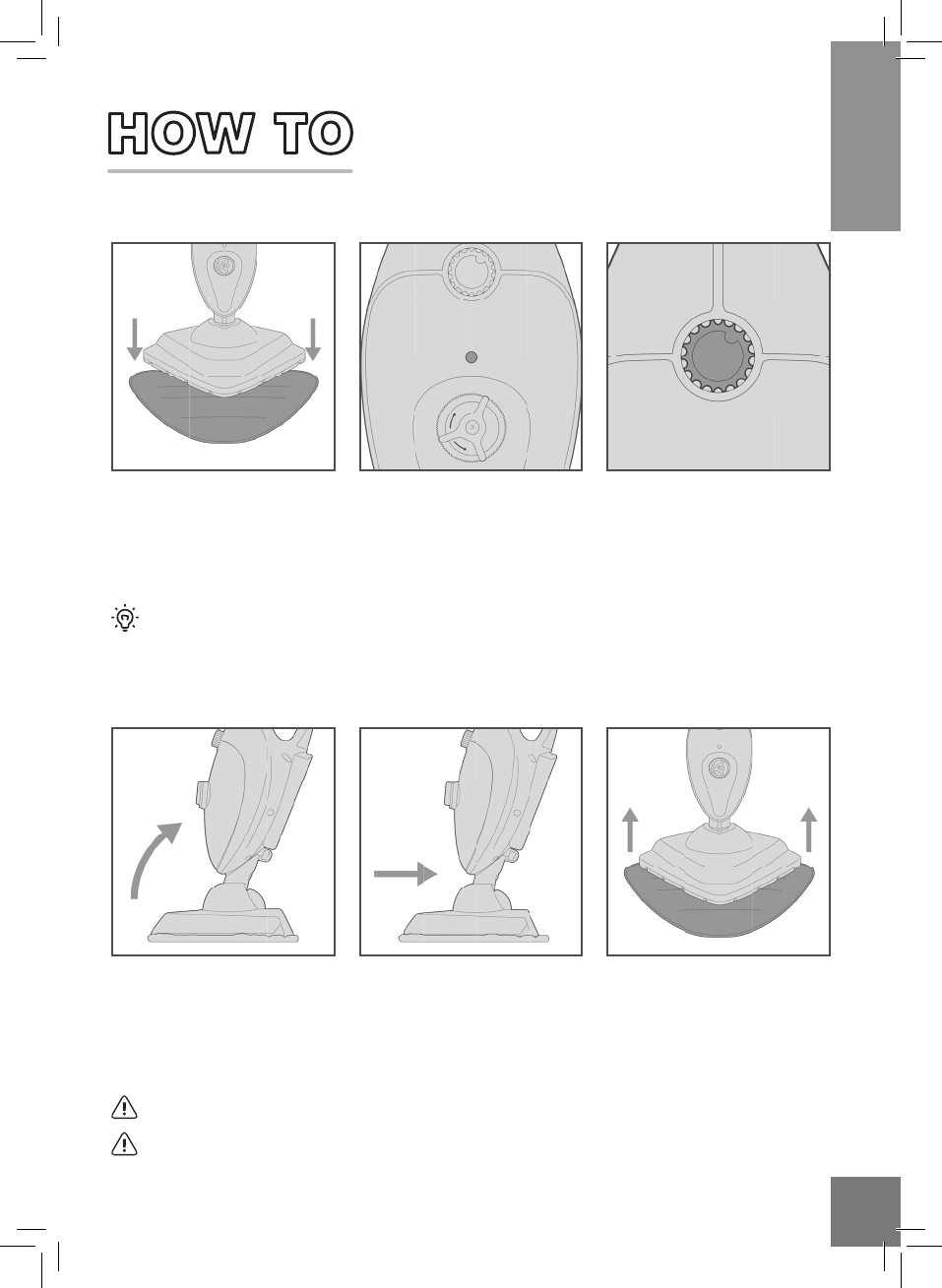 HOW TO