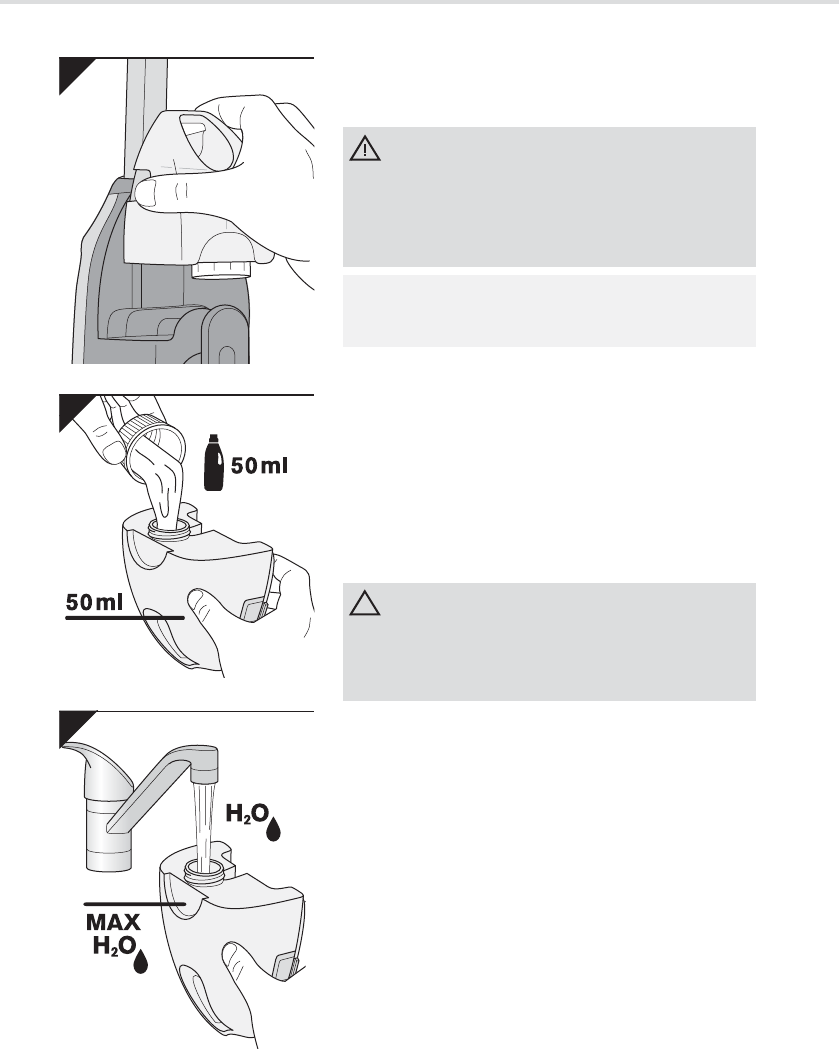 50 ml

50 ml

$H_2O$

MAX
$H_2O$