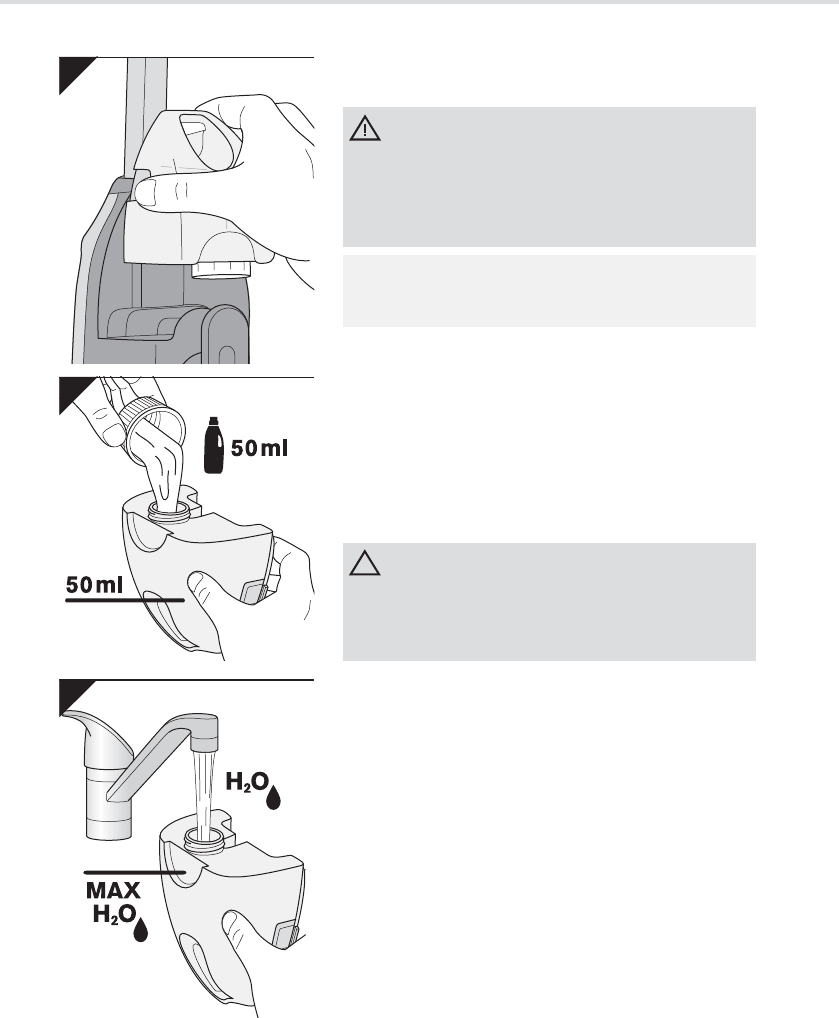 50 ml

50 ml

$H_2O$

MAX
$H_2O$