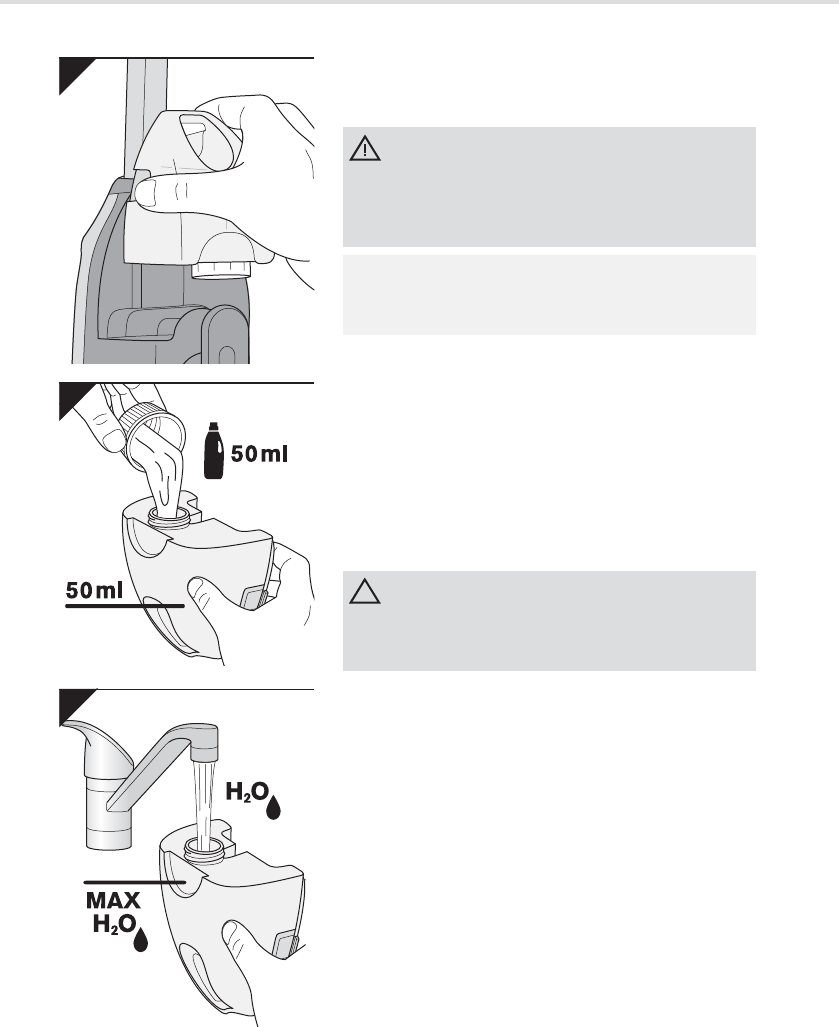 50 ml

50 ml

$H_2O$

MAX
$H_2O$