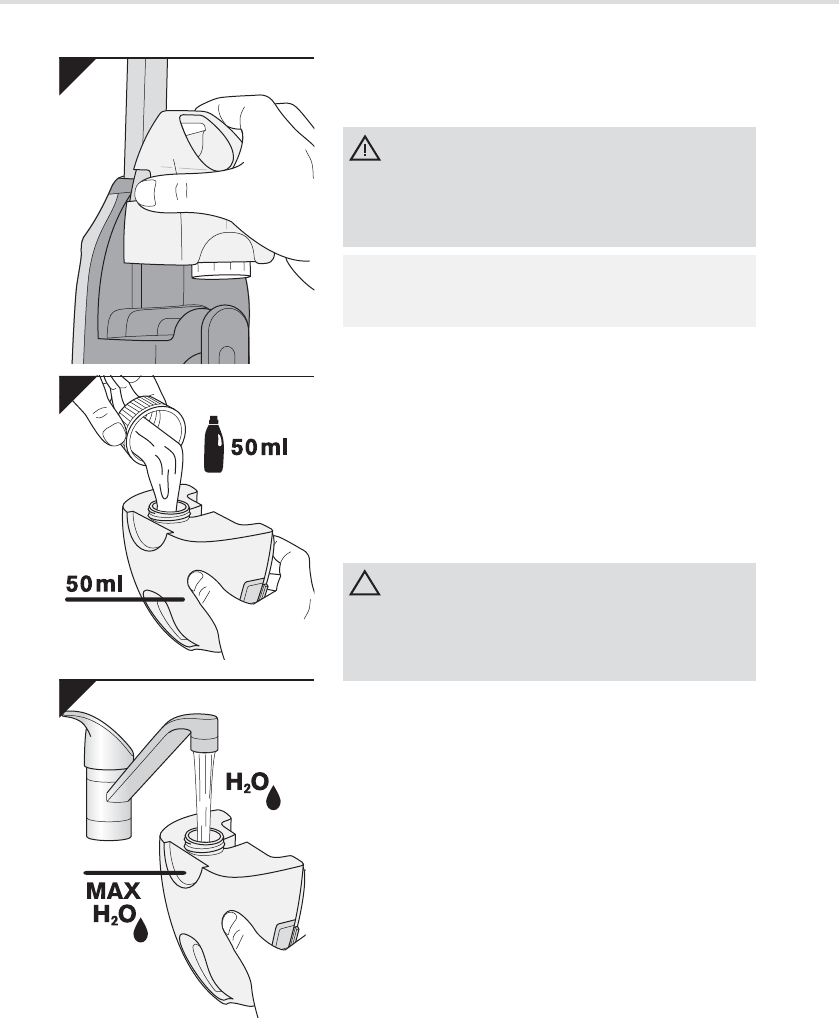 50 ml

50 ml

$H_2O$

MAX
$H_2O$