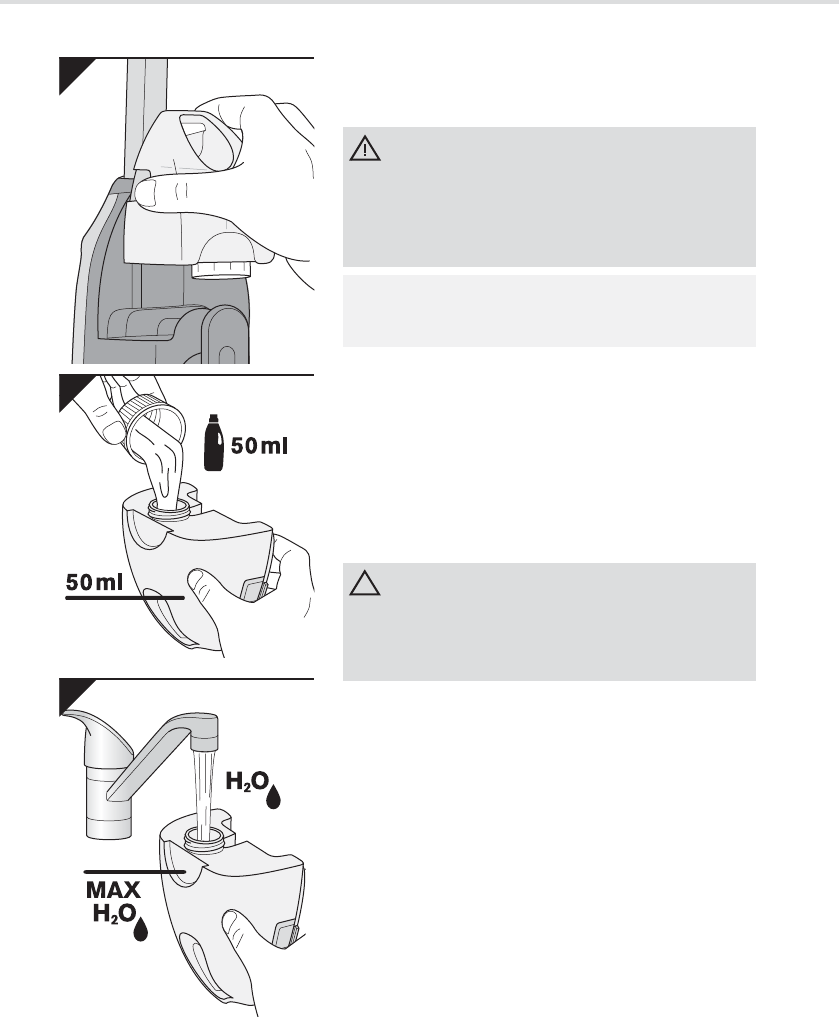 50 ml

50 ml

$H_2O$

MAX $H_2O$