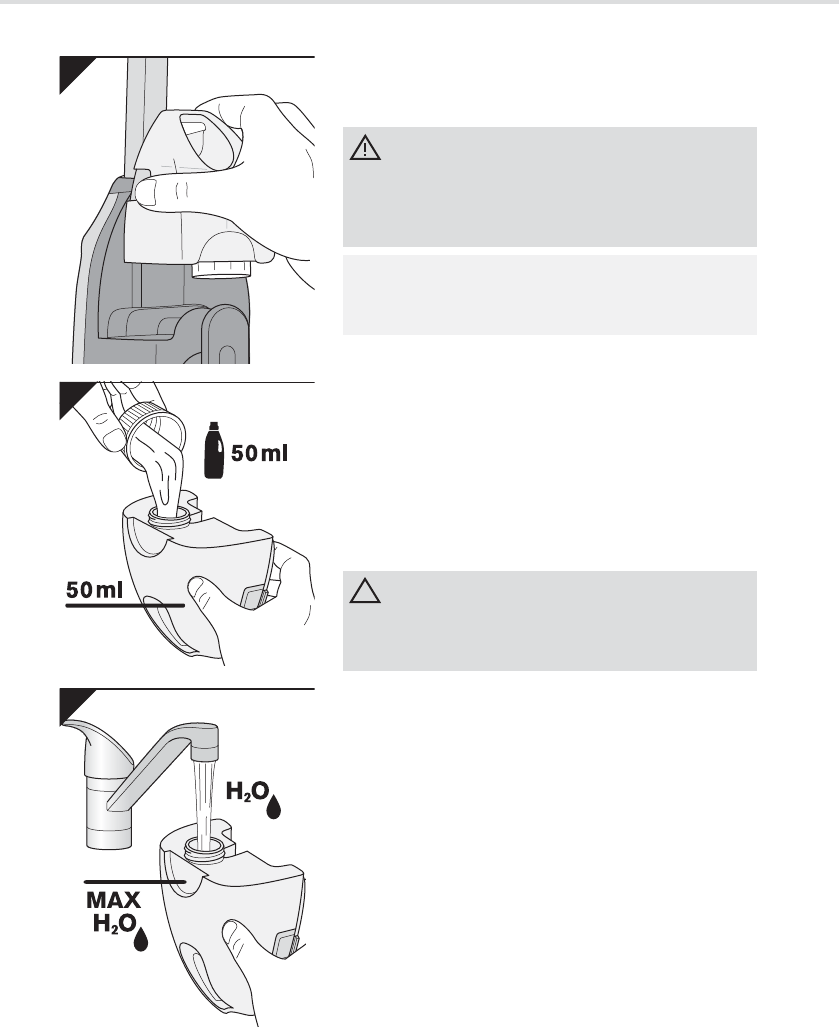 50 ml

50 ml

$H_2O$

MAX
$H_2O$