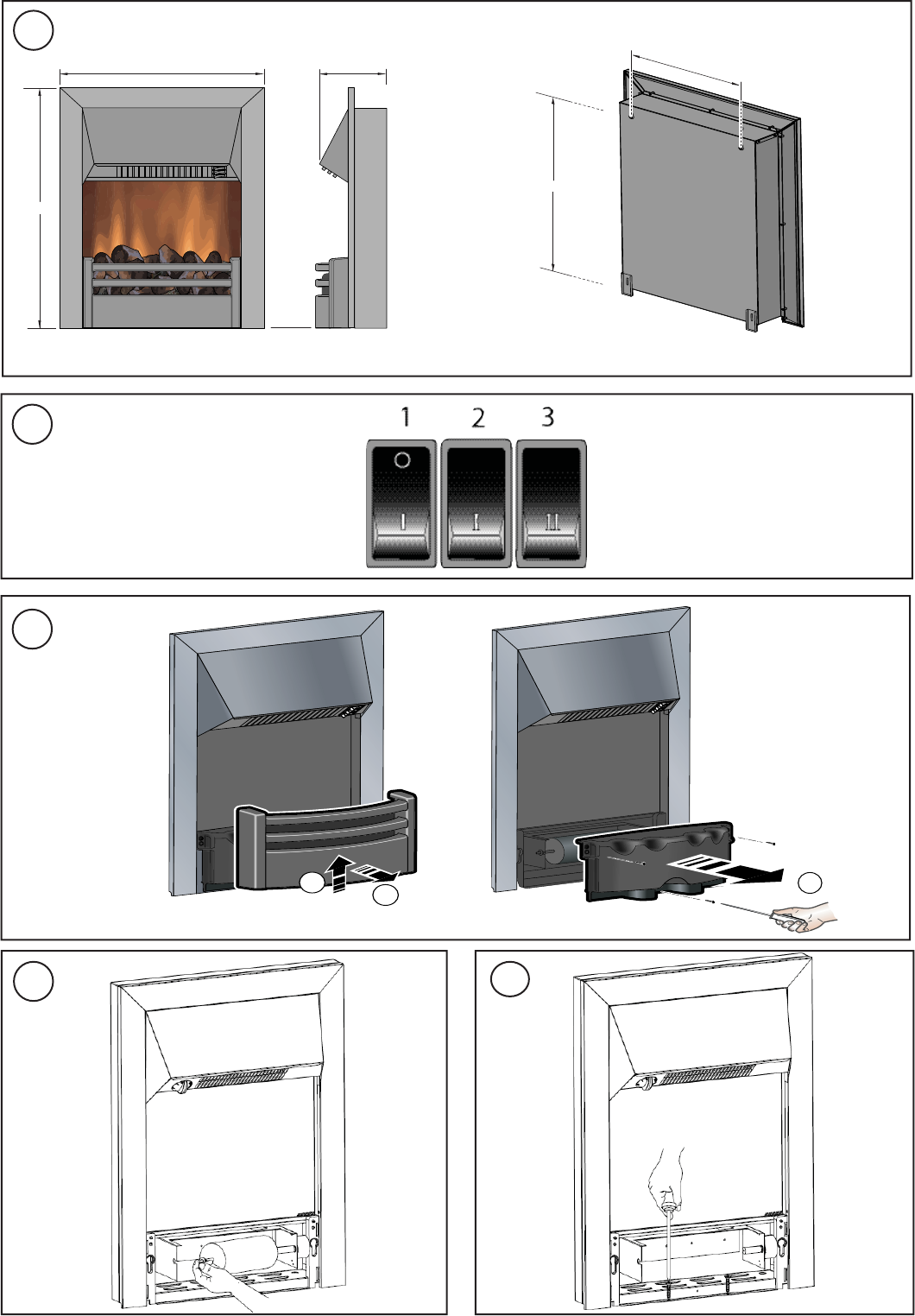 1 2 3

O

I

I

II