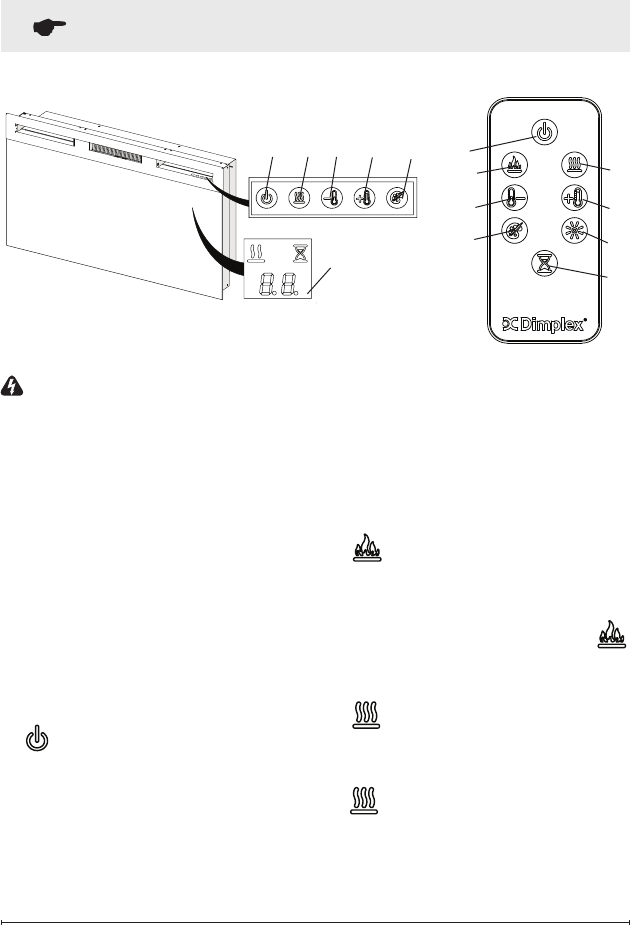 8.8.

Dimplex