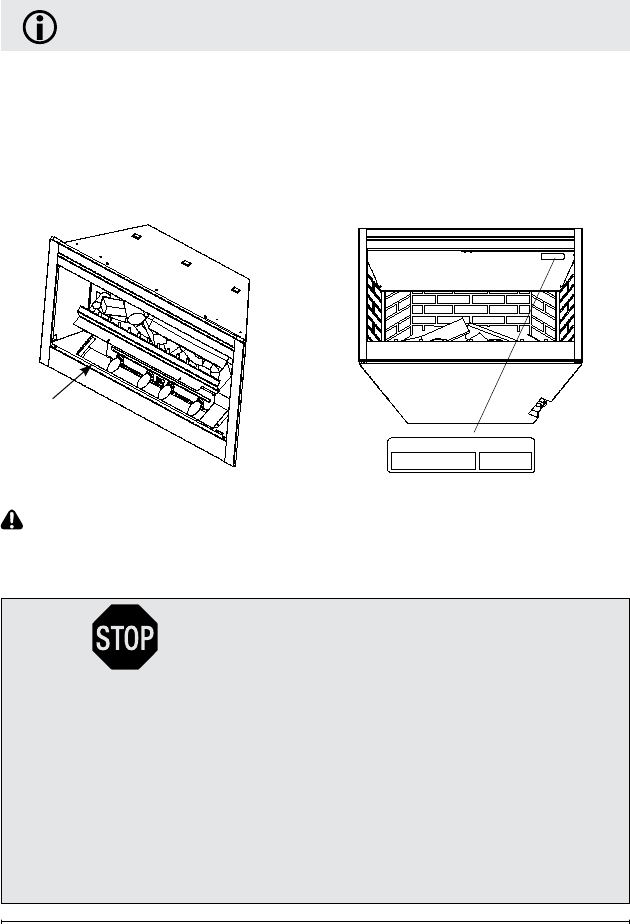 STOP