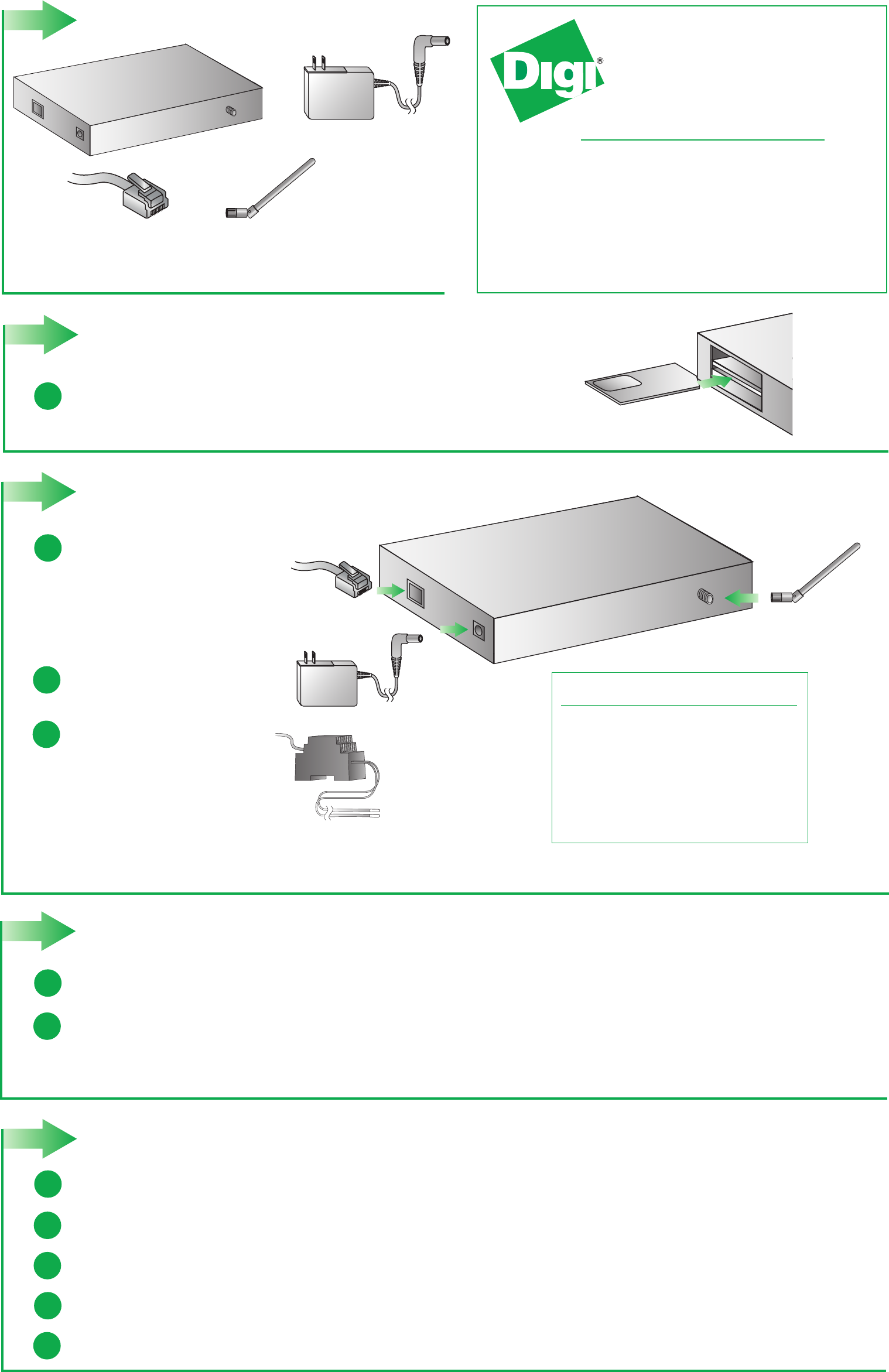 Digi®