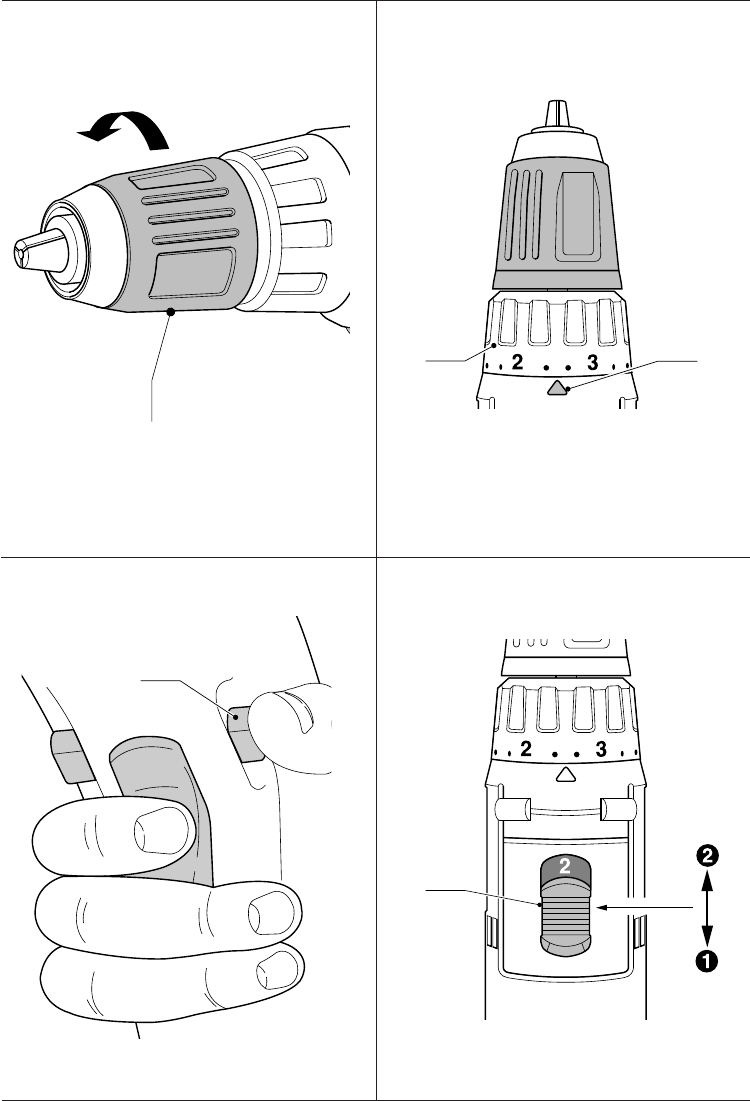 2
3
2
3
2
2
1