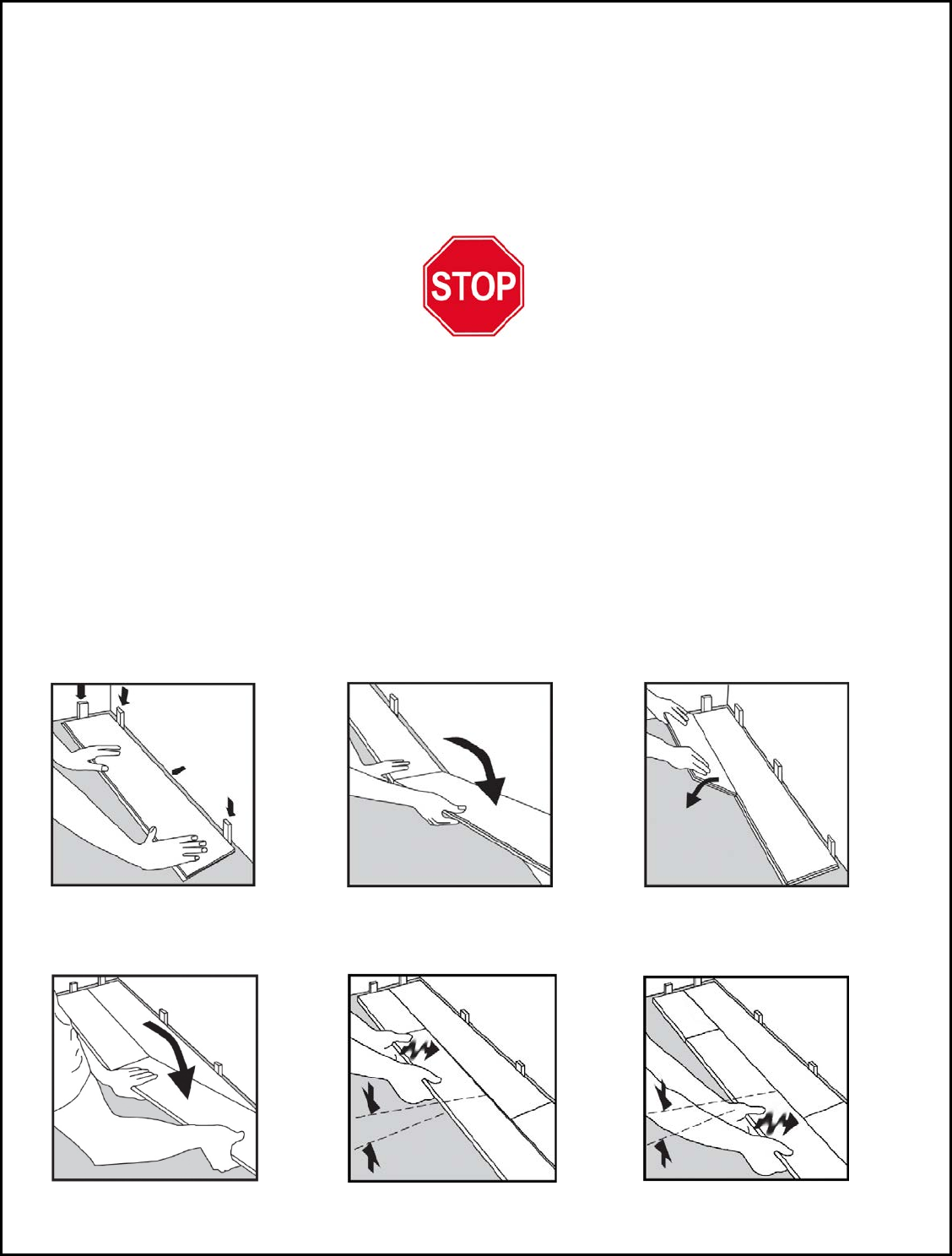 STOP