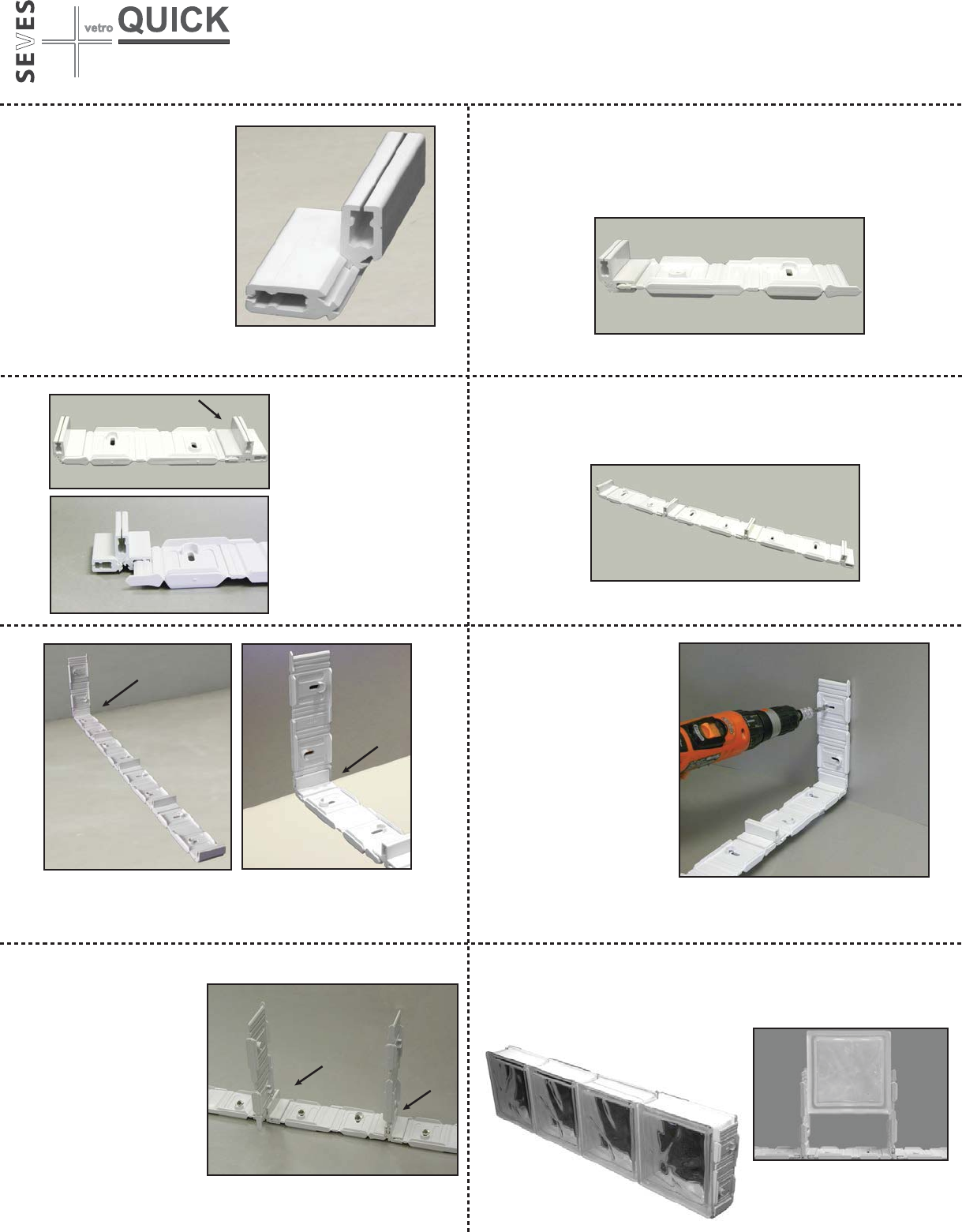 SEVES vetro QUICK