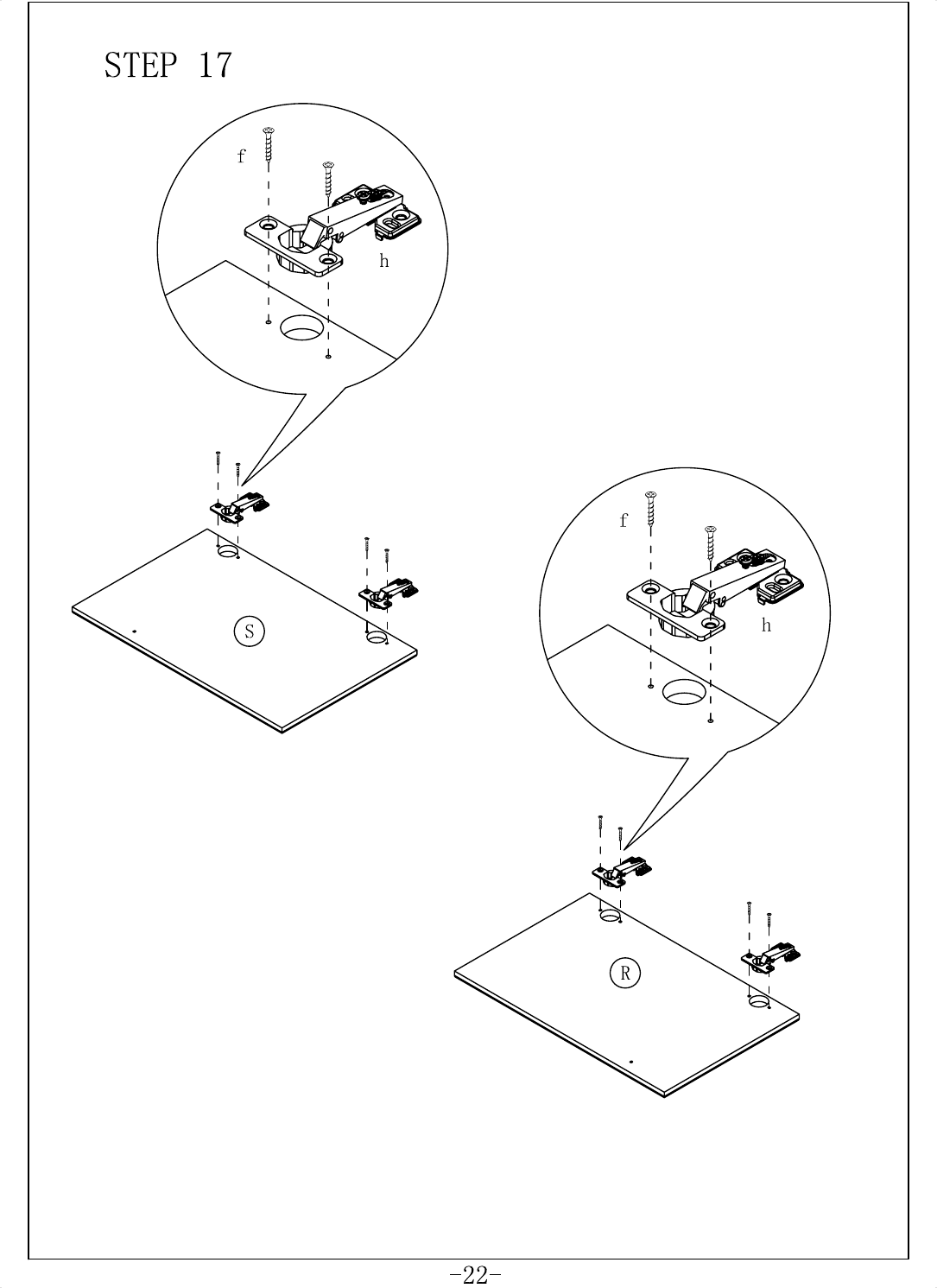 STEP 17

f

h

S

f

h

R

-22-