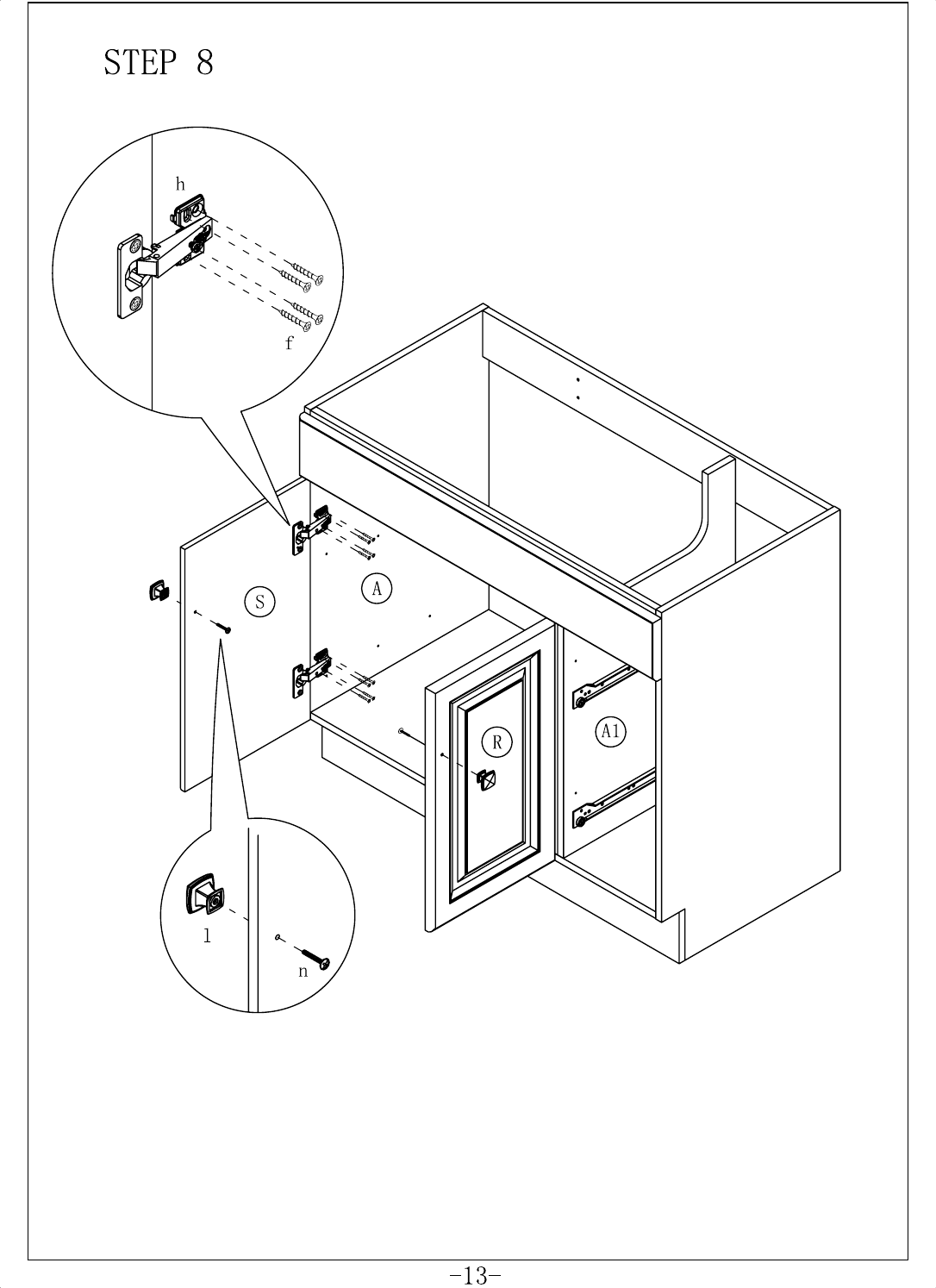 STEP 8

h

f

S

A

R

A1

l

n

-13-