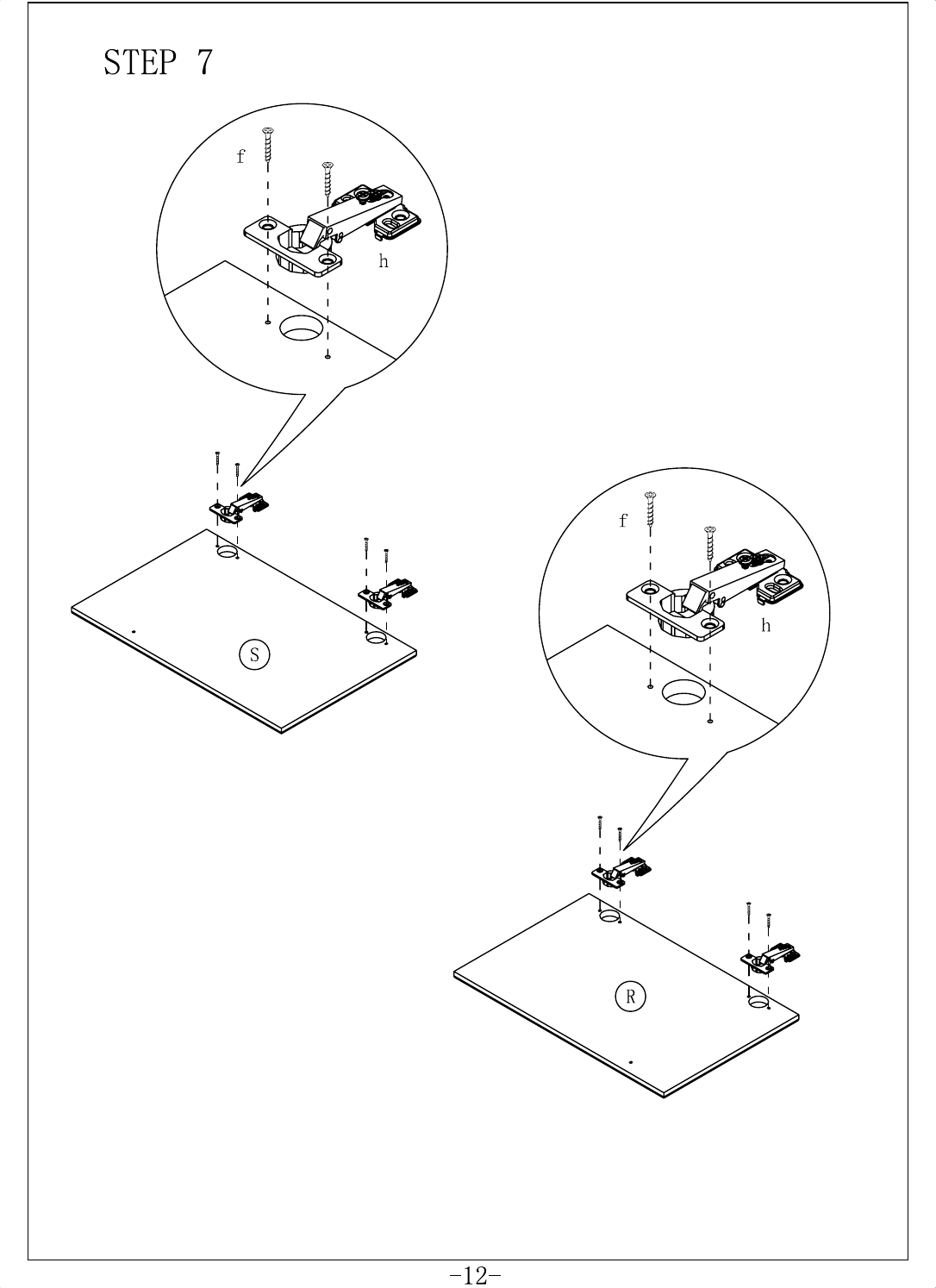 STEP 7

f

h

S

f

h

R

-12-