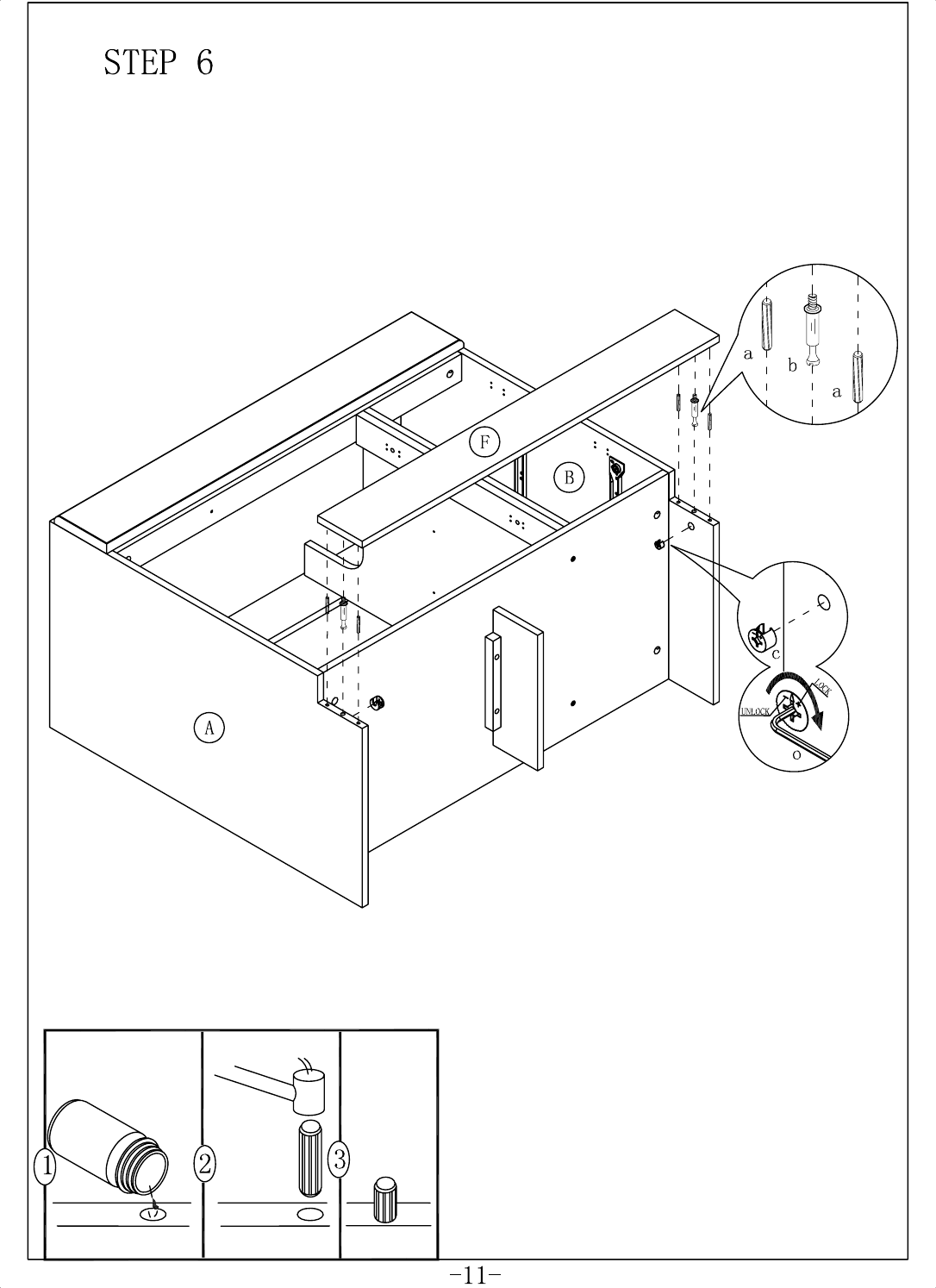 STEP 6

a

b

a

F

B

c

LOCK

UNLOCK

o

A

1

2

3

-11-