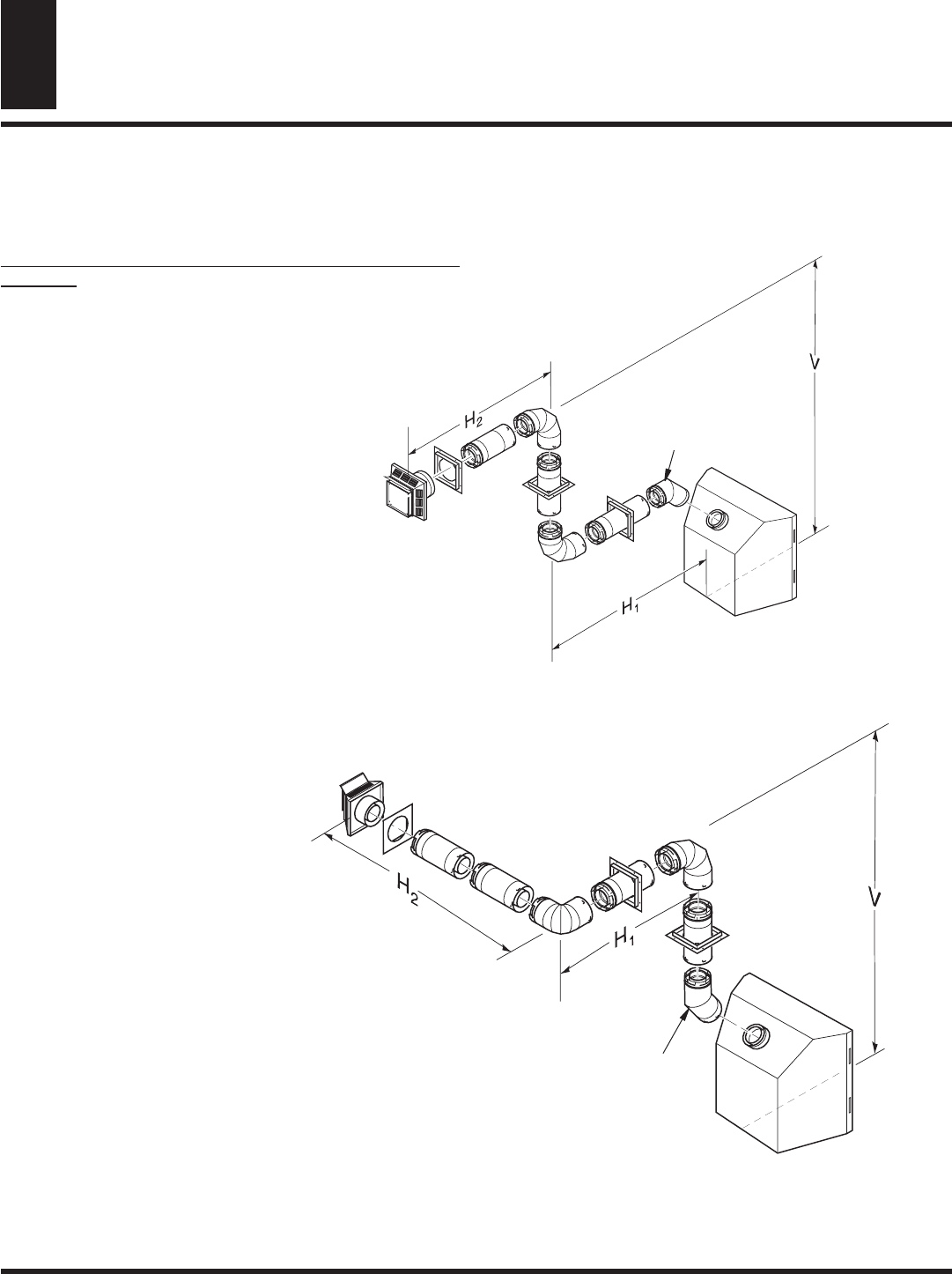 $H_2$

V

$H_1$

$H_2$

$H_1$

V