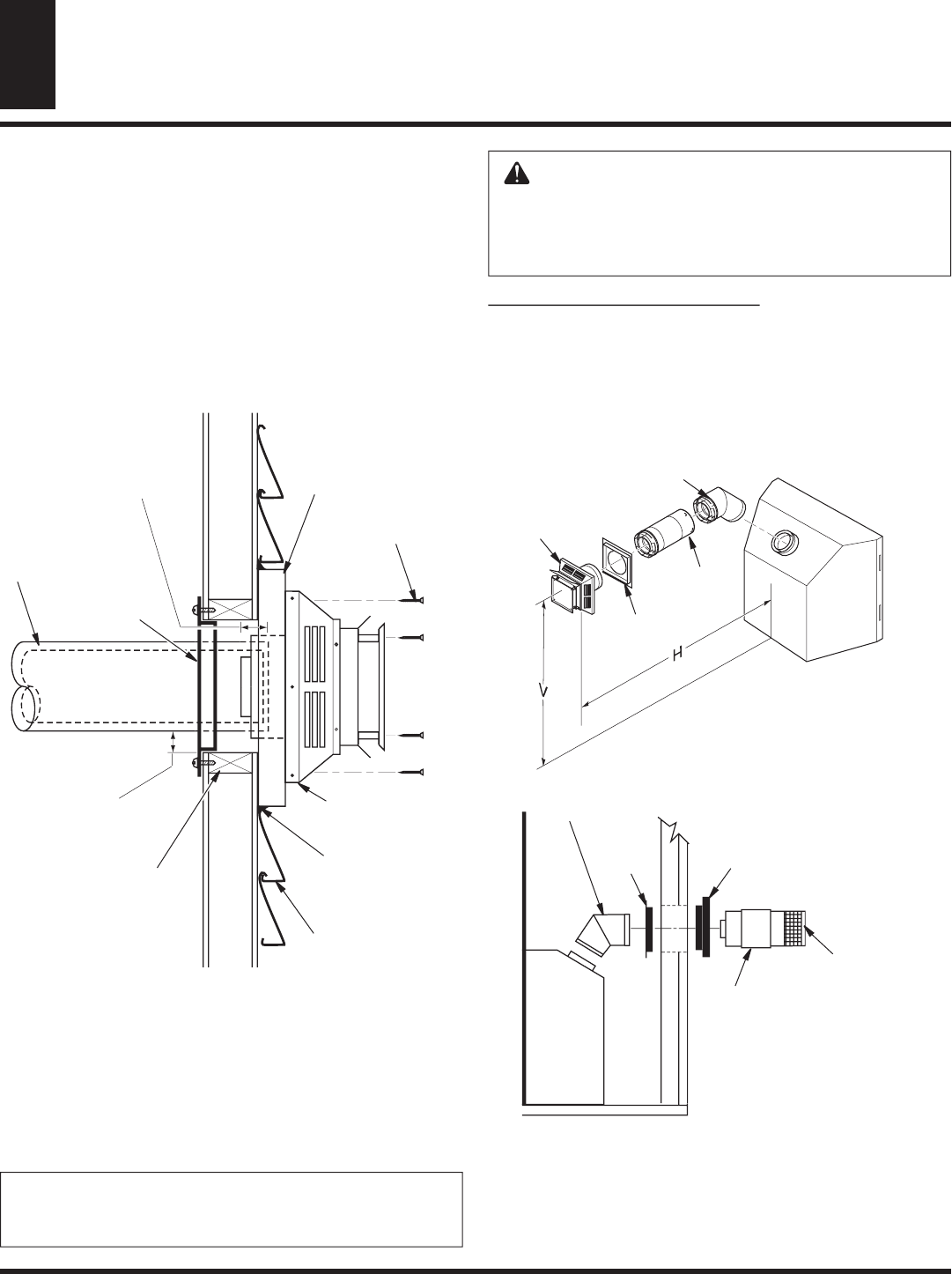 H

V