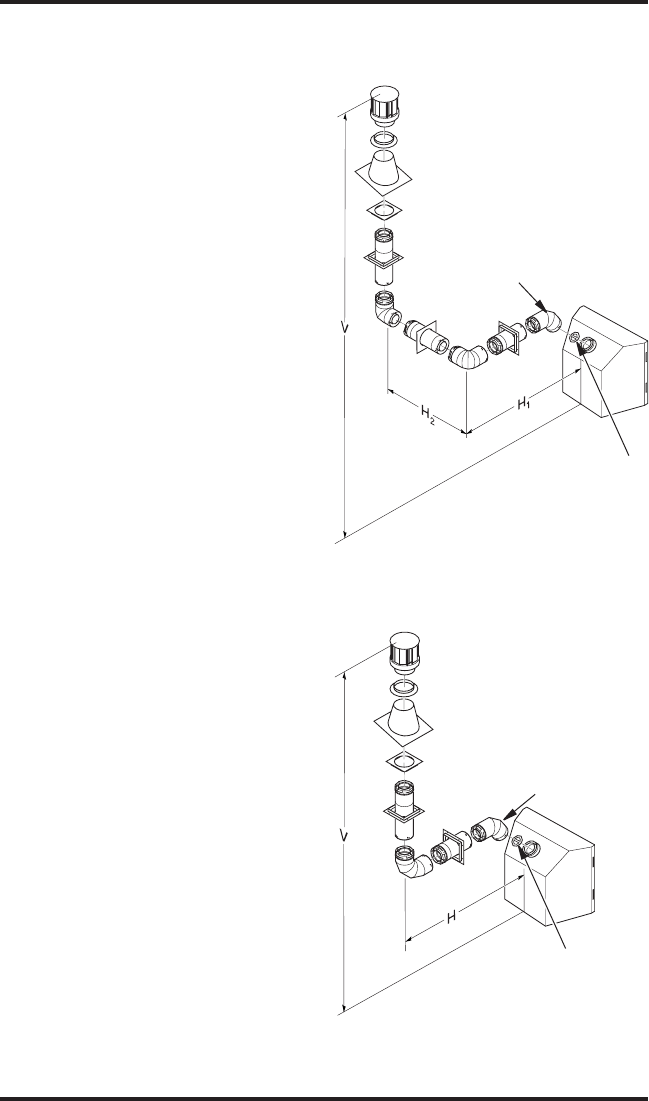 V

$H_2$

$H_1$

V

H