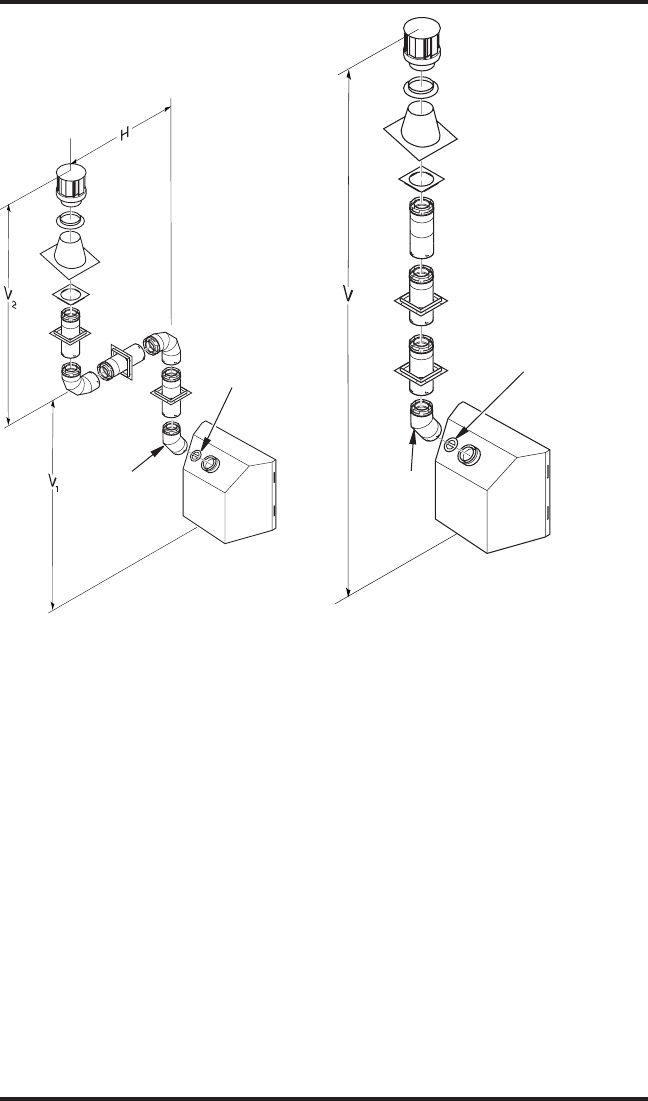 H

$V_2$

$V_1$

V