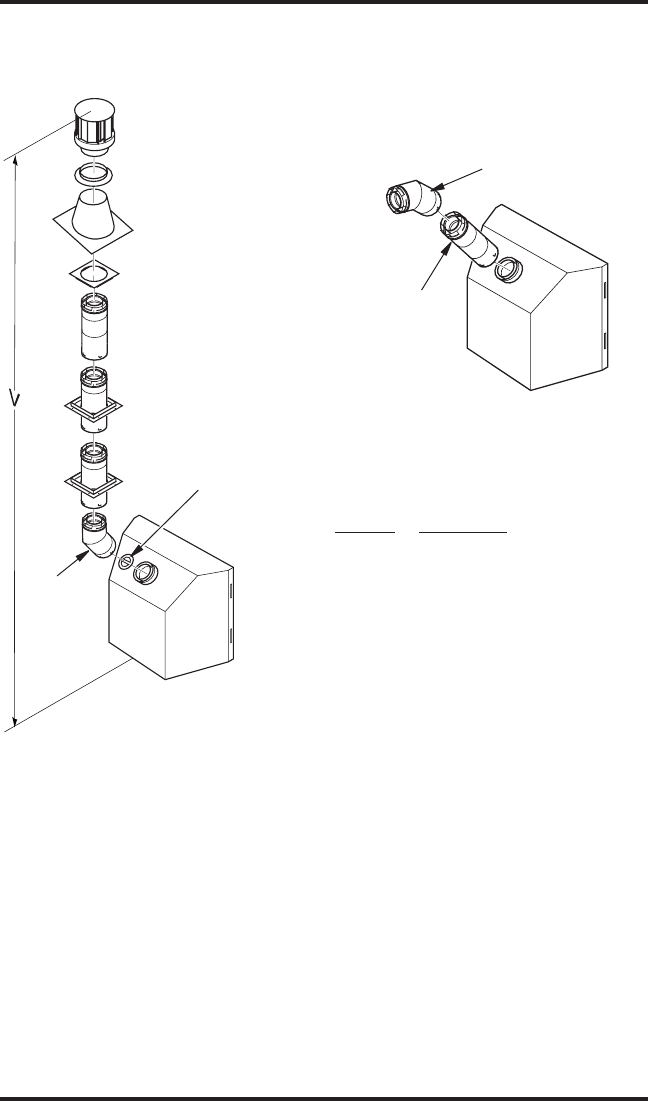 V