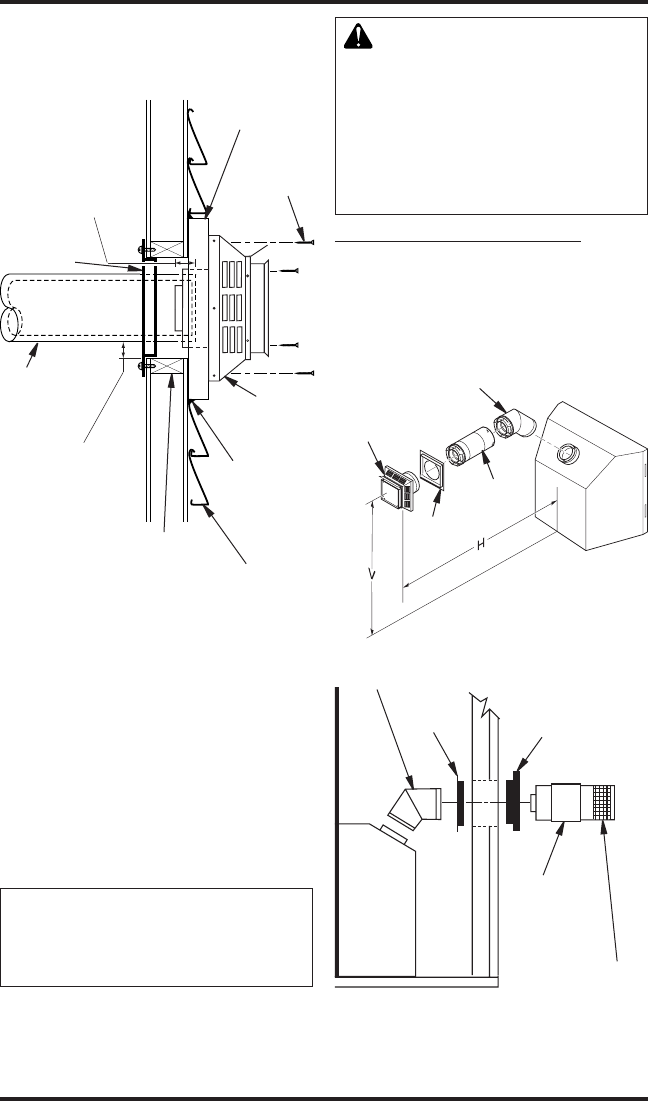 H

V