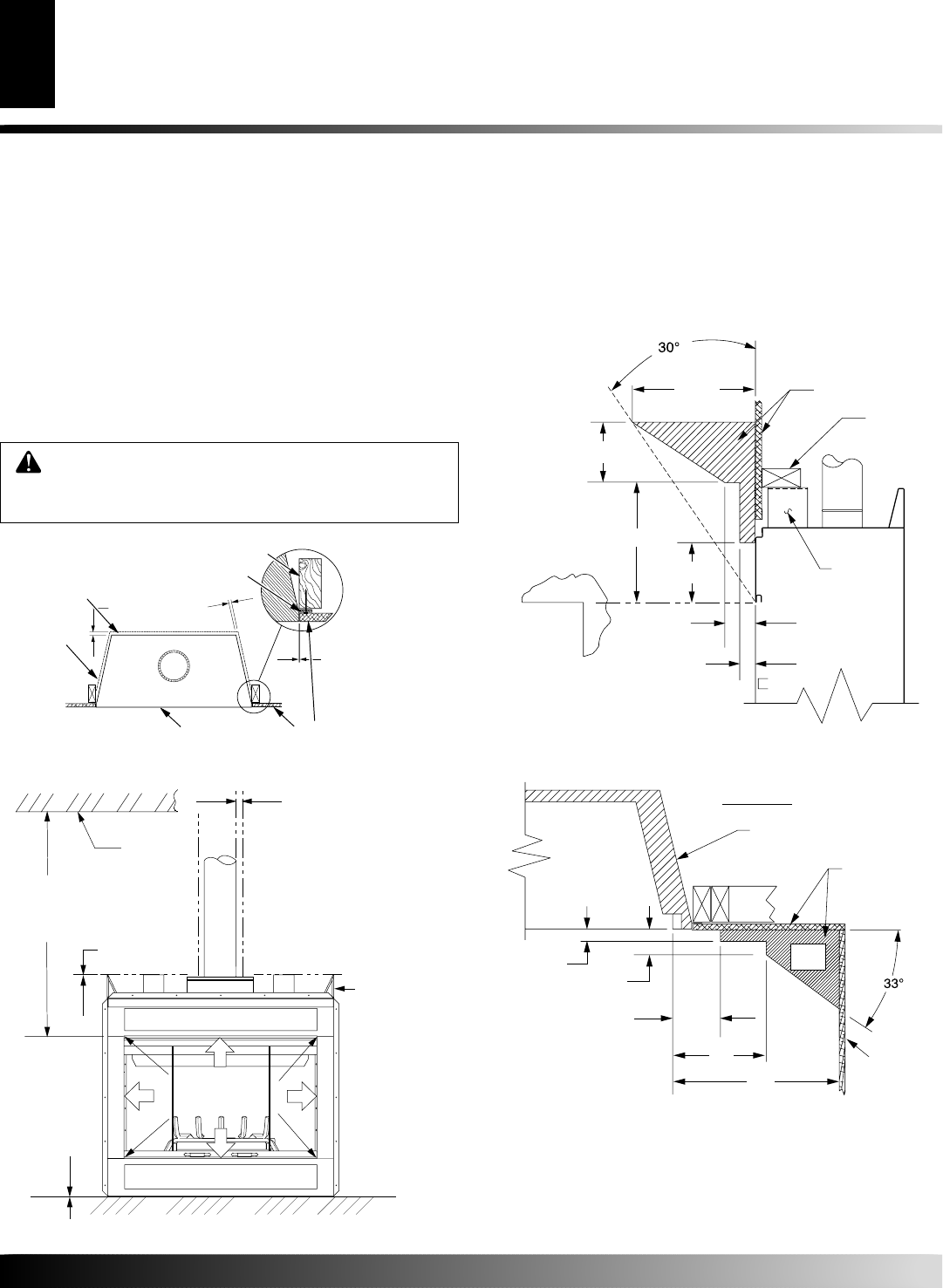 30°

33°