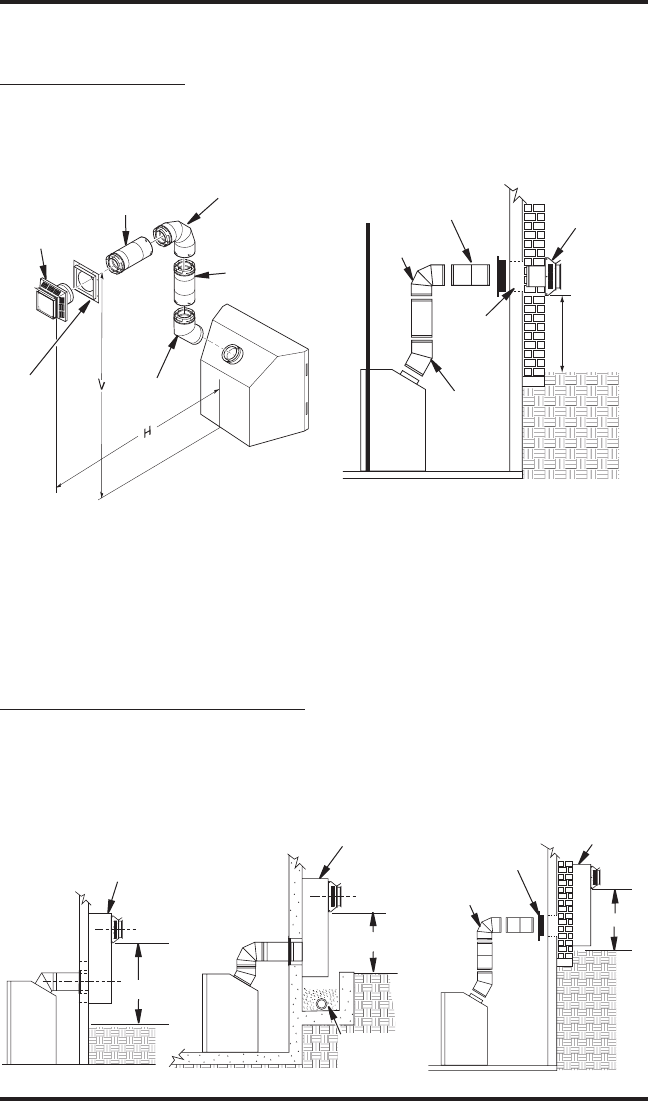 V

H