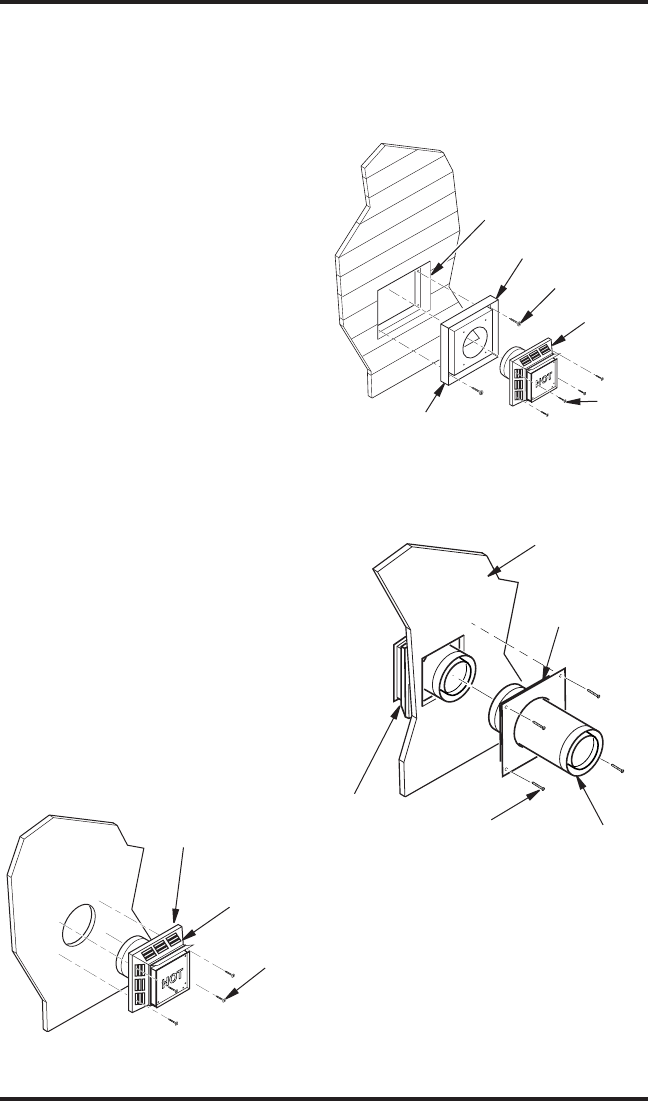 HOT

HOT