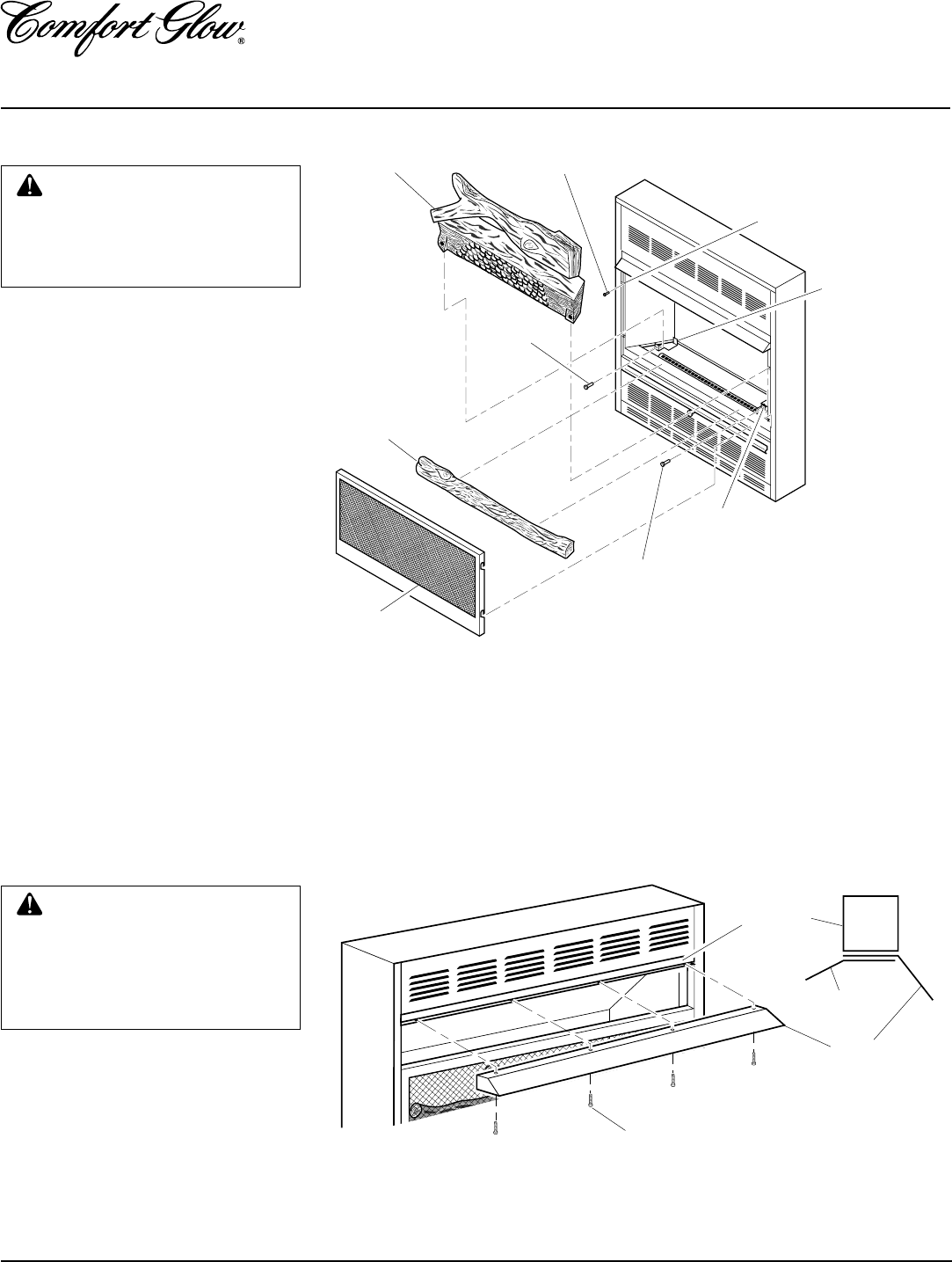 Comfort Glow®