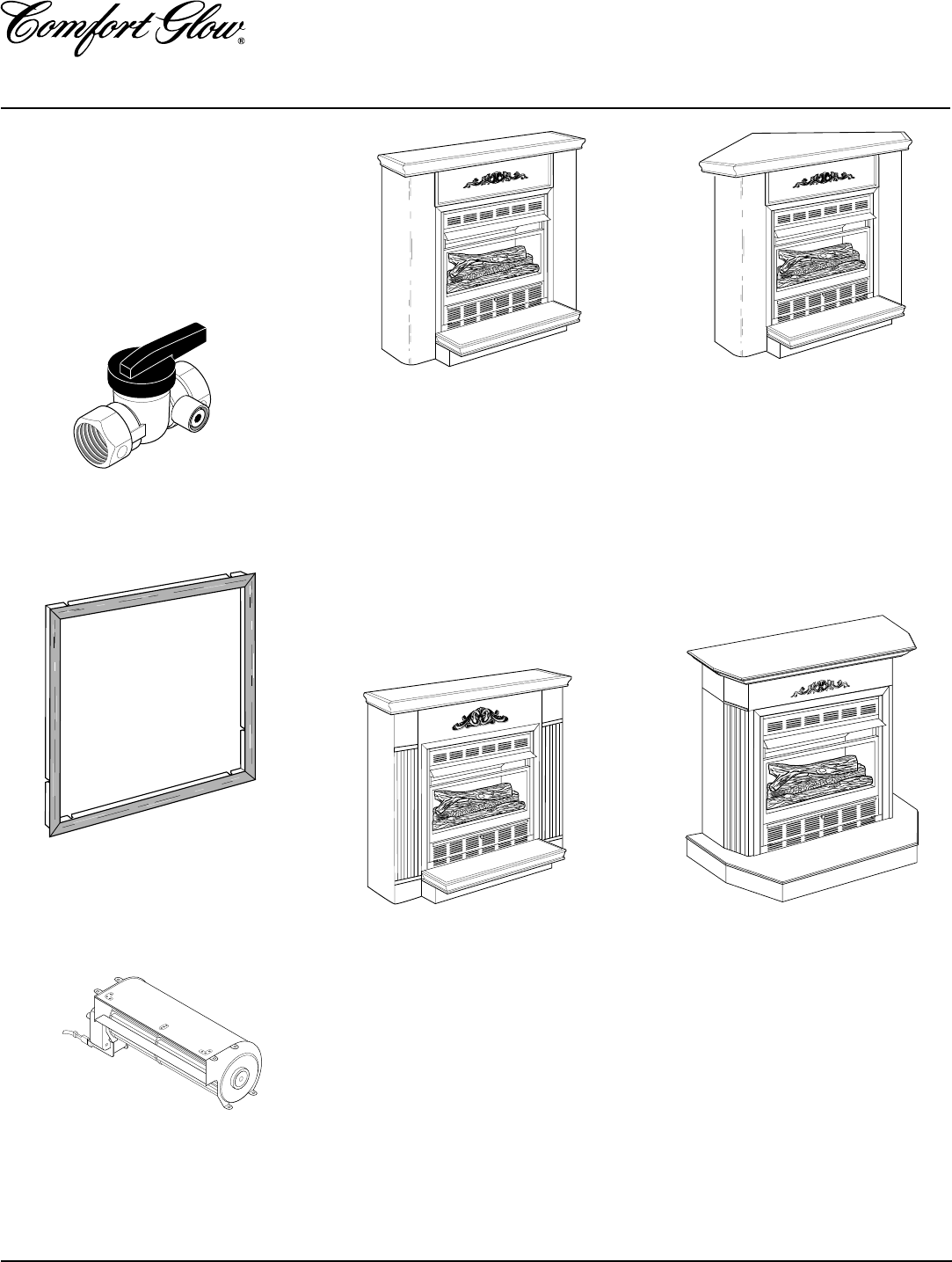 Comfort Glow®