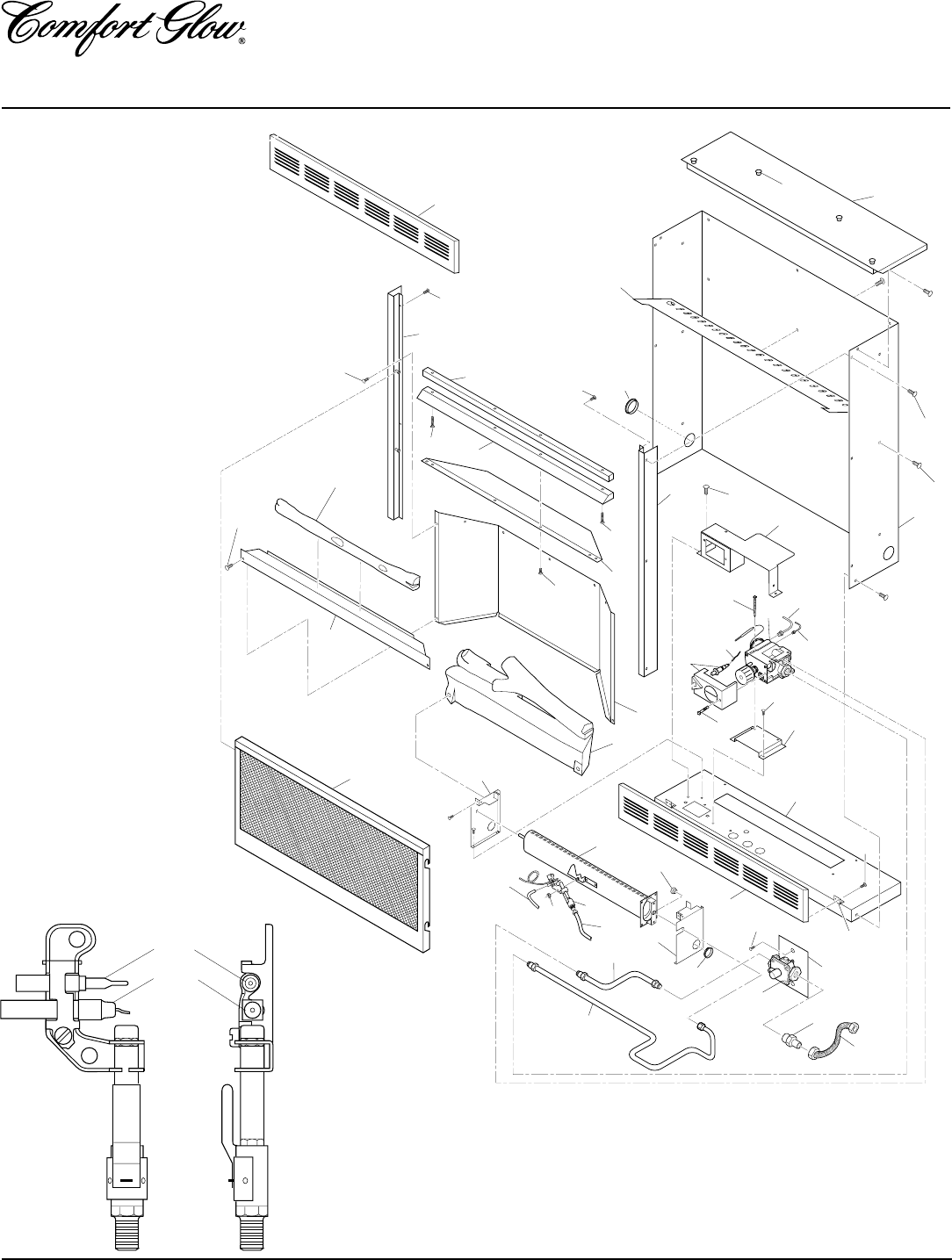 Comfort Glow®