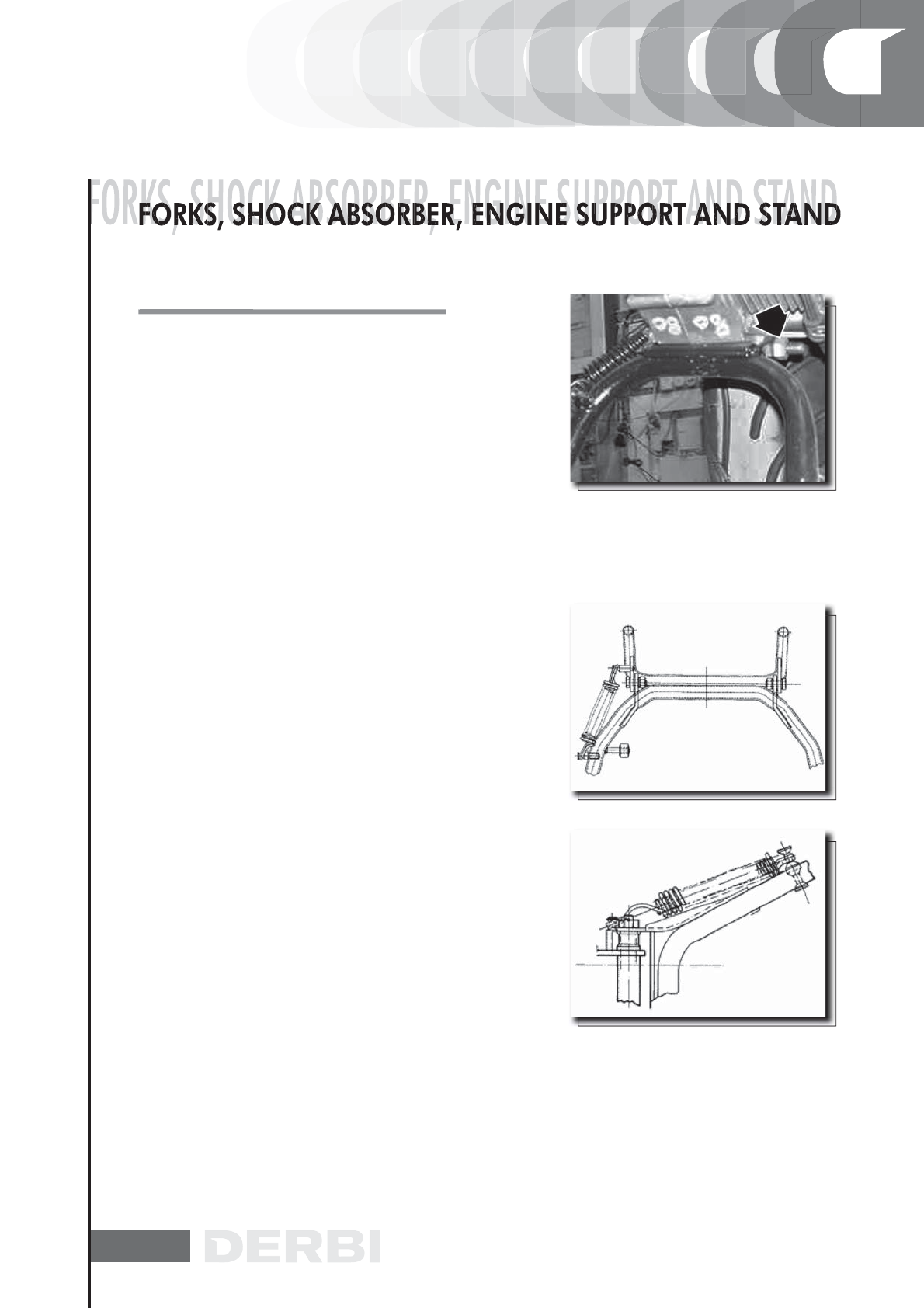 FORKS, SHOCK ABSORBER, ENGINE SUPPORT AND STAND

DERBI