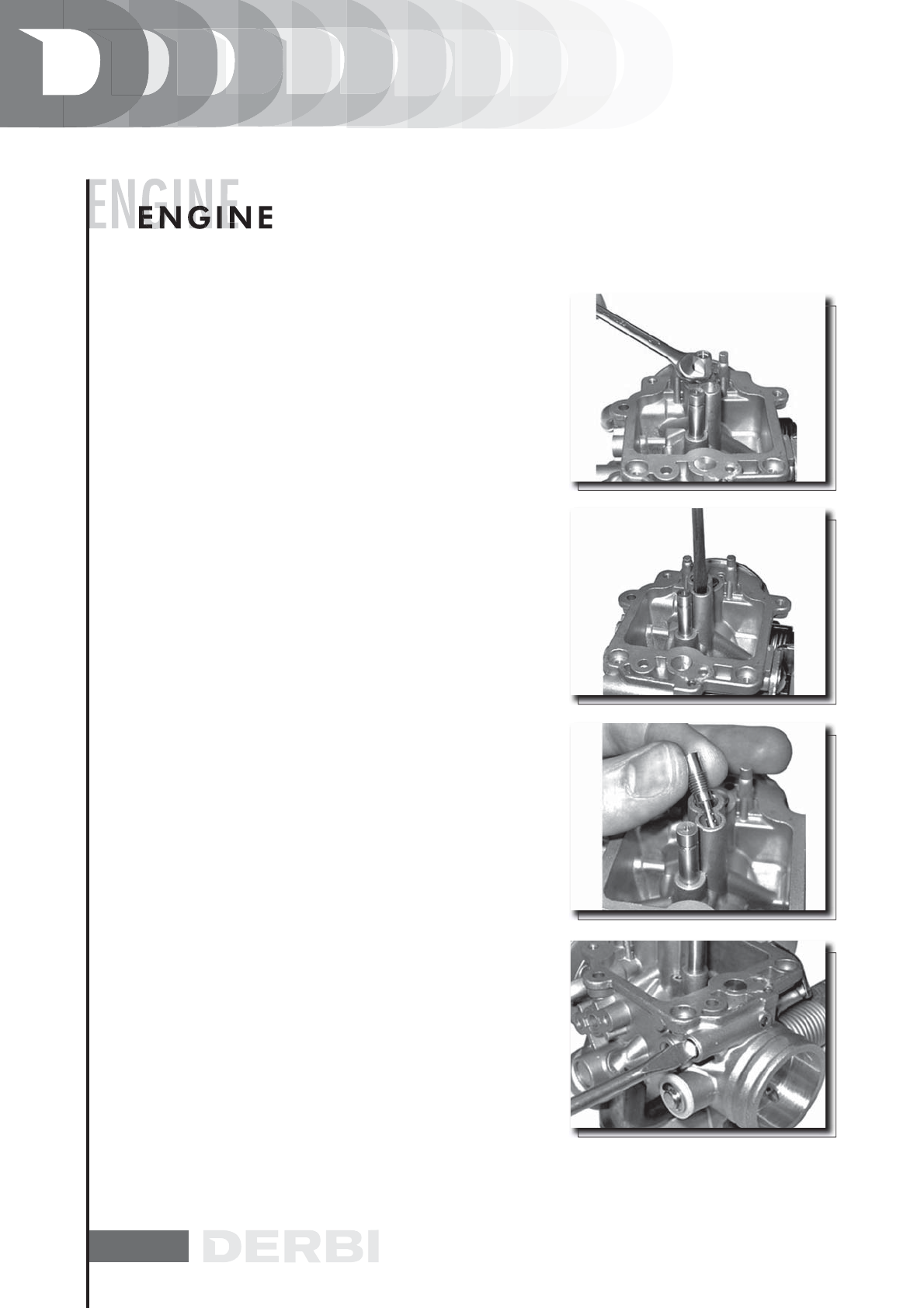 ENGINE
ENGINE

DERBI