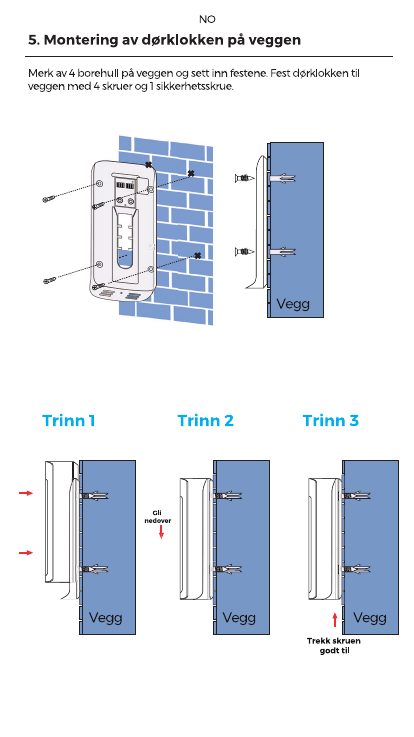 NO

5. Montering av dørklokken på veggen

Merk av 4 borehull på veggen og sett inn festene. Fest dørklokken til veggen med 4 skruer og 1 sikkerhetsskrue.

Vegg

Trinn 1

Vegg

Trinn 2

Gli nedover

Vegg

Trinn 3

Vegg

Trekk skruen godt til