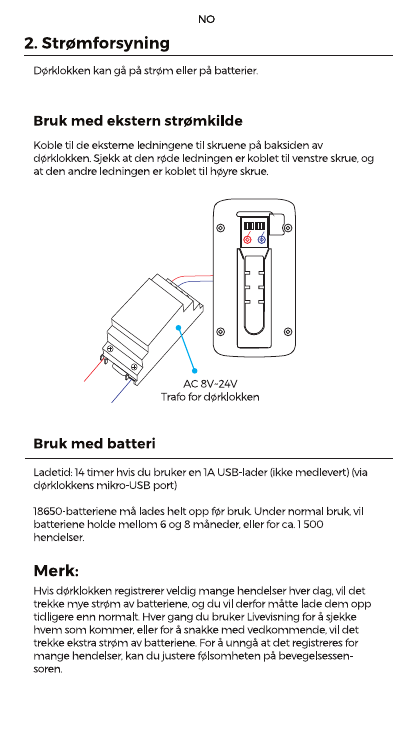 NO

2. Strømforsyning

Dørklokken kan gå på strøm eller på batterier.

Bruk med ekstern strømkilde

Koble til de eksterne ledningene til skruene på baksiden av dørklokken. Sjekk at den røde ledningen er koblet til venstre skrue, og at den andre ledningen er koblet til høyre skrue.

AC 8V~24V
Trafo for dørklokken

Bruk med batteri

Ladetid: 14 timer hvis du bruker en 1A USB-lader (ikke medlevert) (via dørklokkens mikro-USB port)

18650-batteriene må lades helt opp før bruk. Under normal bruk, vil batteriene holde mellom 6 og 8 måneder, eller for ca. 1 500 hendelser.

Merk:

Hvis dørklokken registrerer veldig mange hendelser hver dag, vil det trekke mye strøm av batteriene, og du vil derfor måtte lade dem opp tidligere enn normalt. Hver gang du bruker Livevisning for å sjekke hvem som kommer, eller for å snakke med vedkommende, vil det trekke ekstra strøm av batteriene. For å unngå at det registreres for mange hendelser, kan du justere følsomheten på bevegelsessensoren.