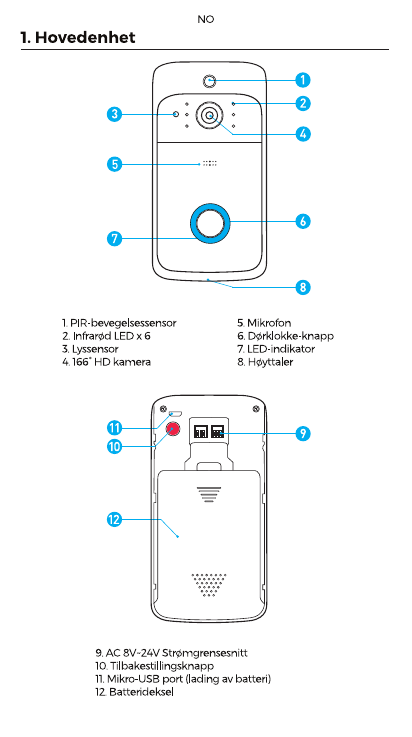 NO

1. Hovedenhet

1
2
3
4
5
6
7
8

1. PIR-bevegelsessensor
2. Infrarød LED x 6
3. Lyssensor
4. 166° HD kamera

5. Mikrofon
6. Dørklokke-knapp
7. LED-indikator
8. Høyttaler

11
10
9
12

9. AC 8V-24V Strømgrensesnitt
10. Tilbakestillingsknapp
11. Mikro-USB port (lading av batteri)
12. Batterideksel