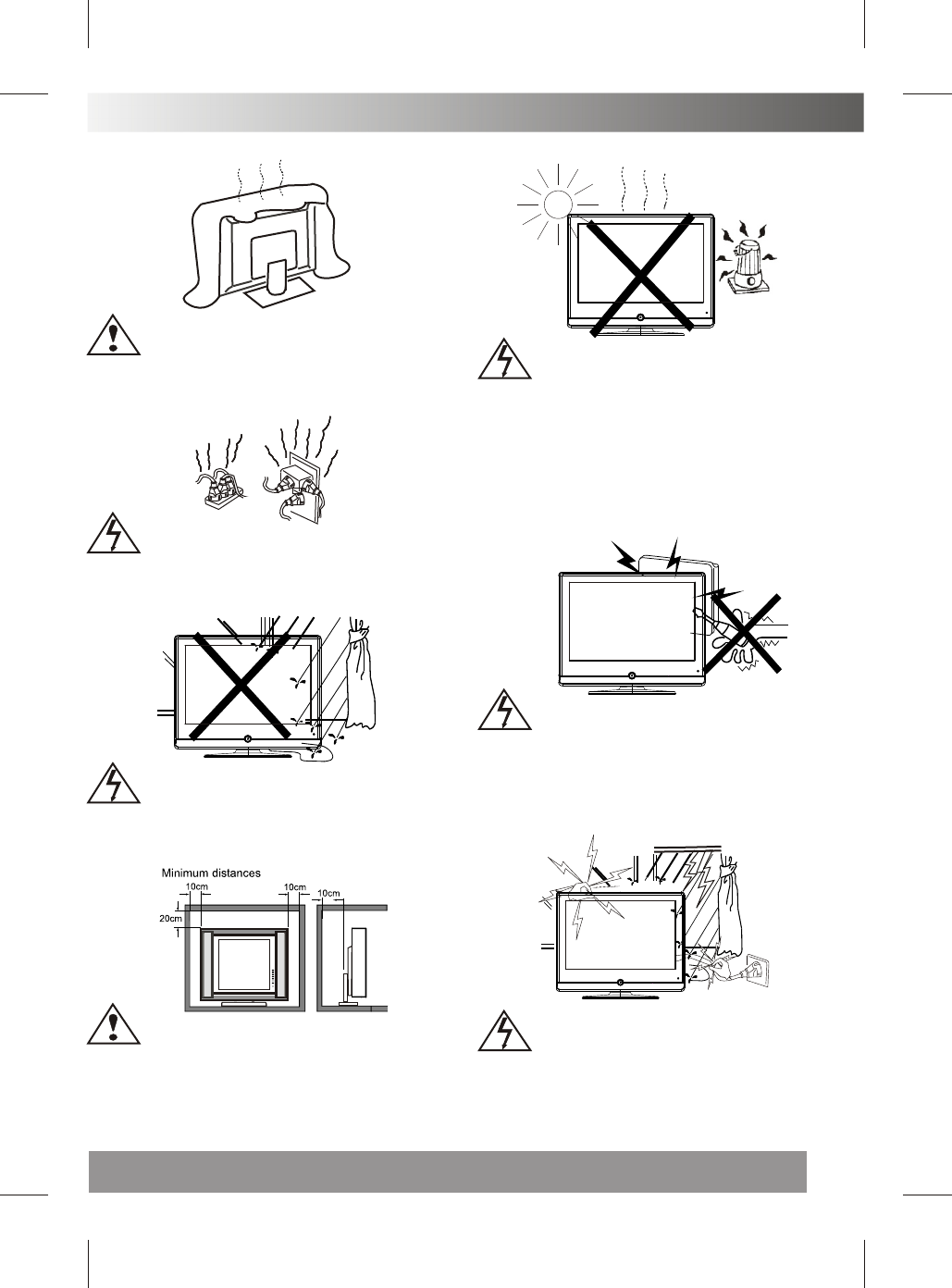 Minimum distances
10cm
10cm
10cm
20cm