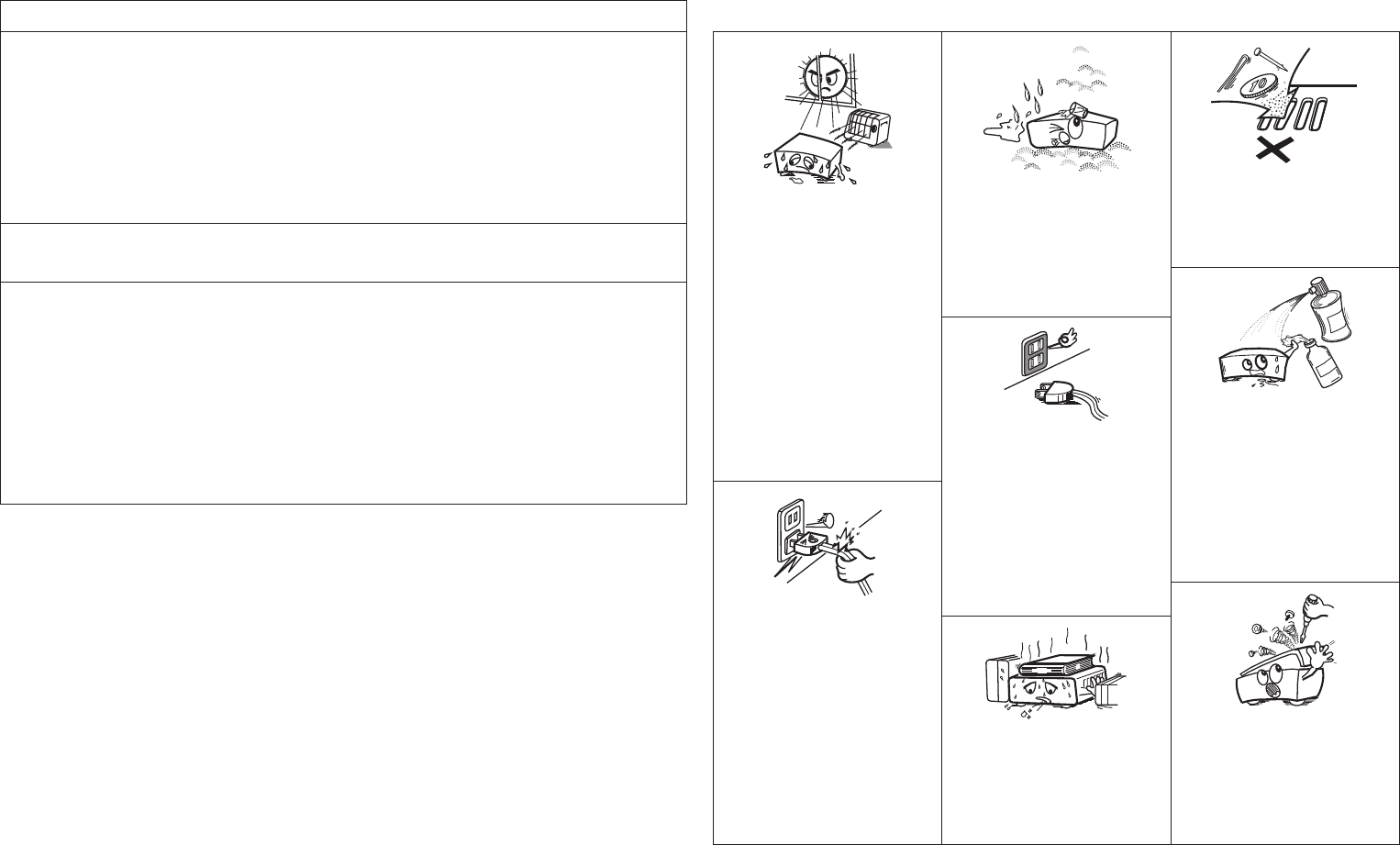 10