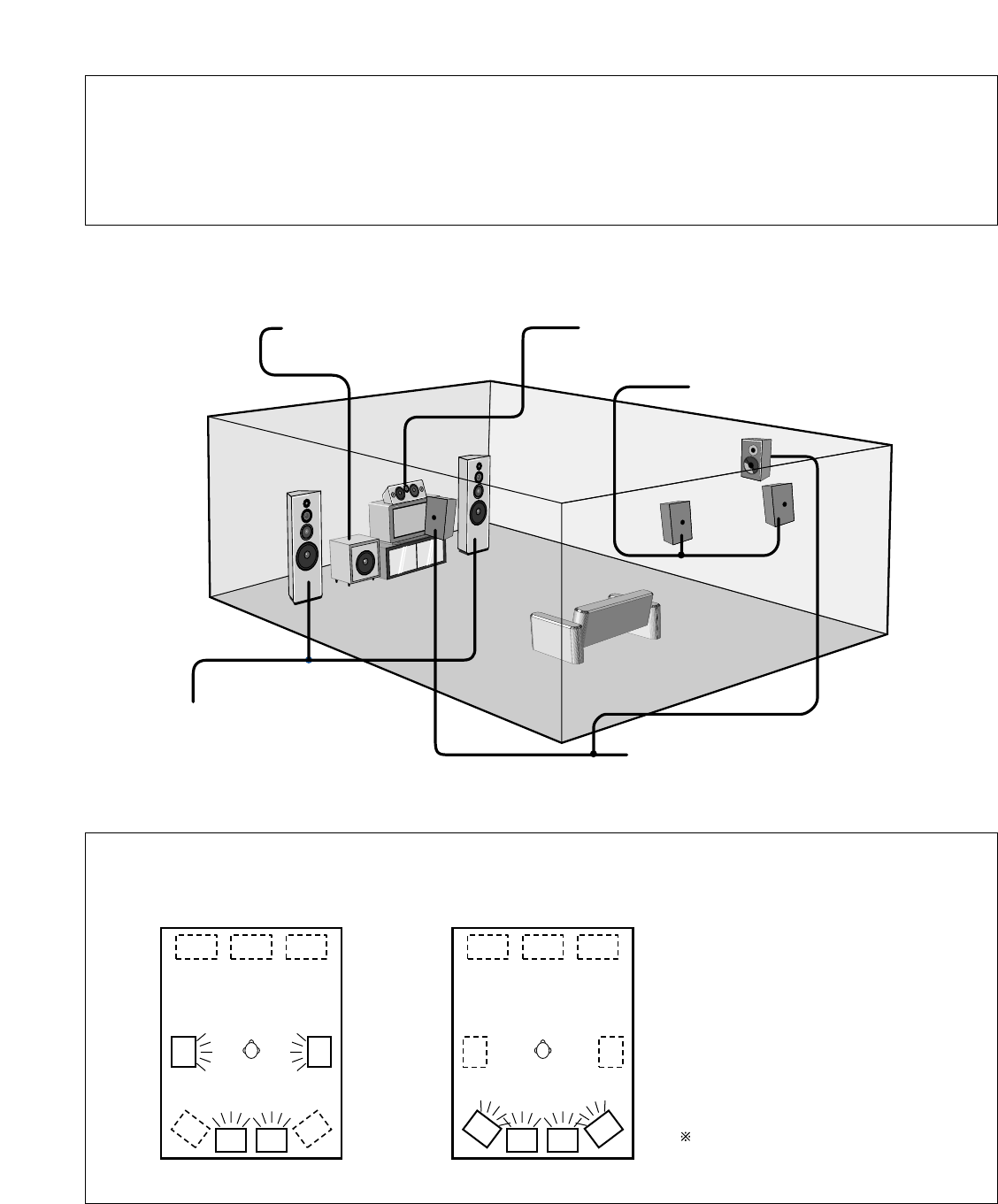 ※