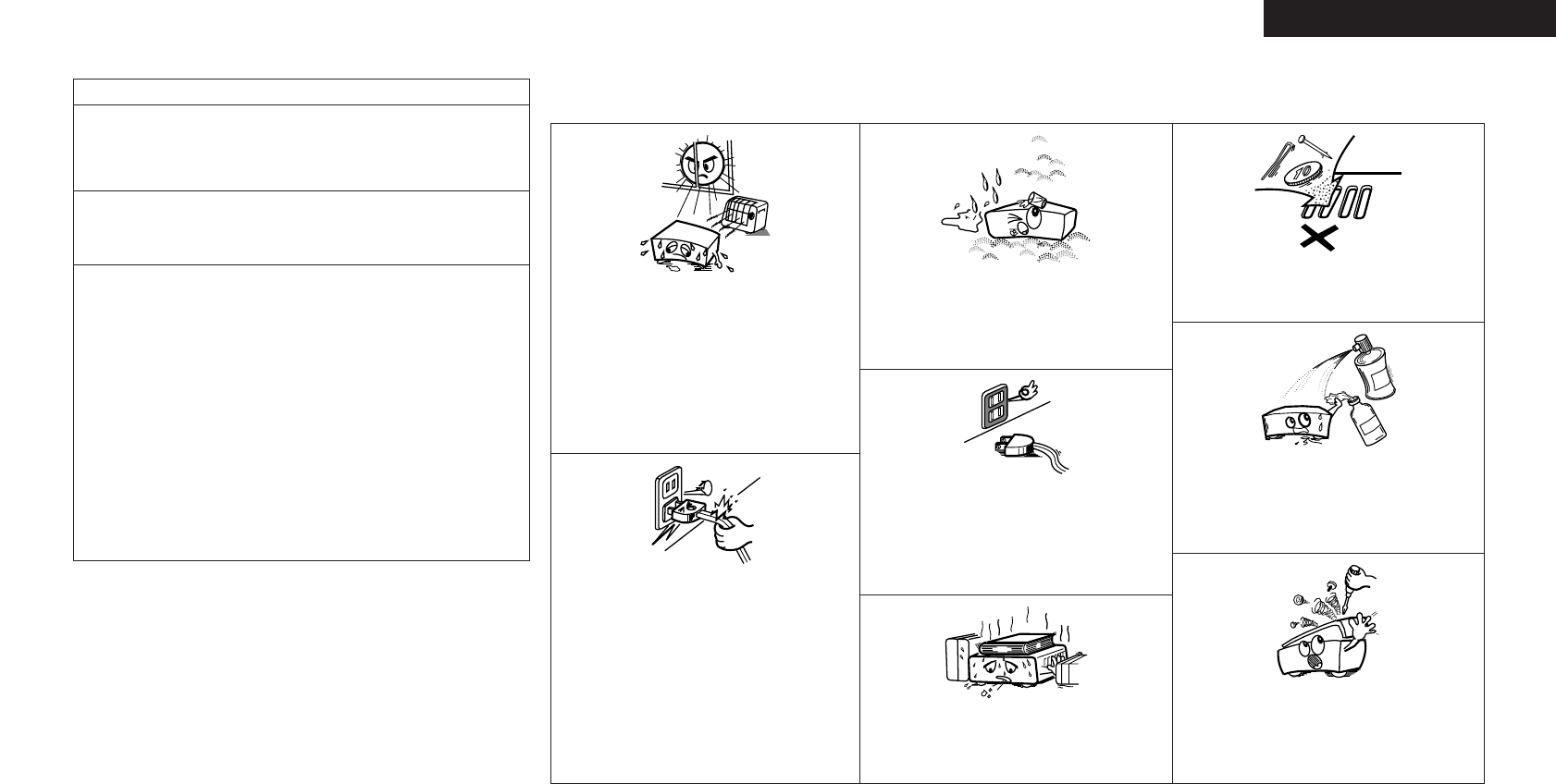 70