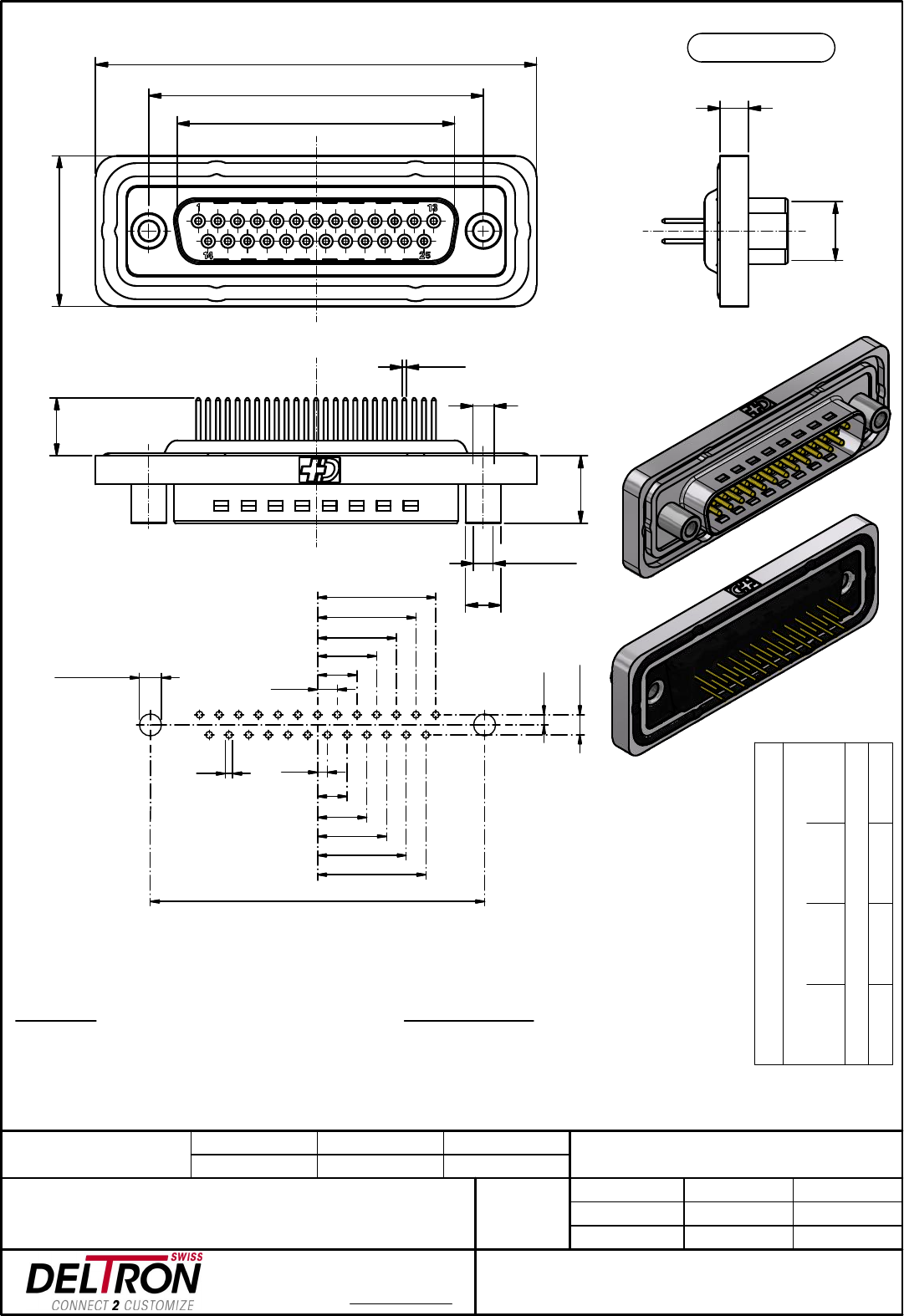 1
13
14
25

SWISS
DELTRON
CONNECT 2 CUSTOMIZE